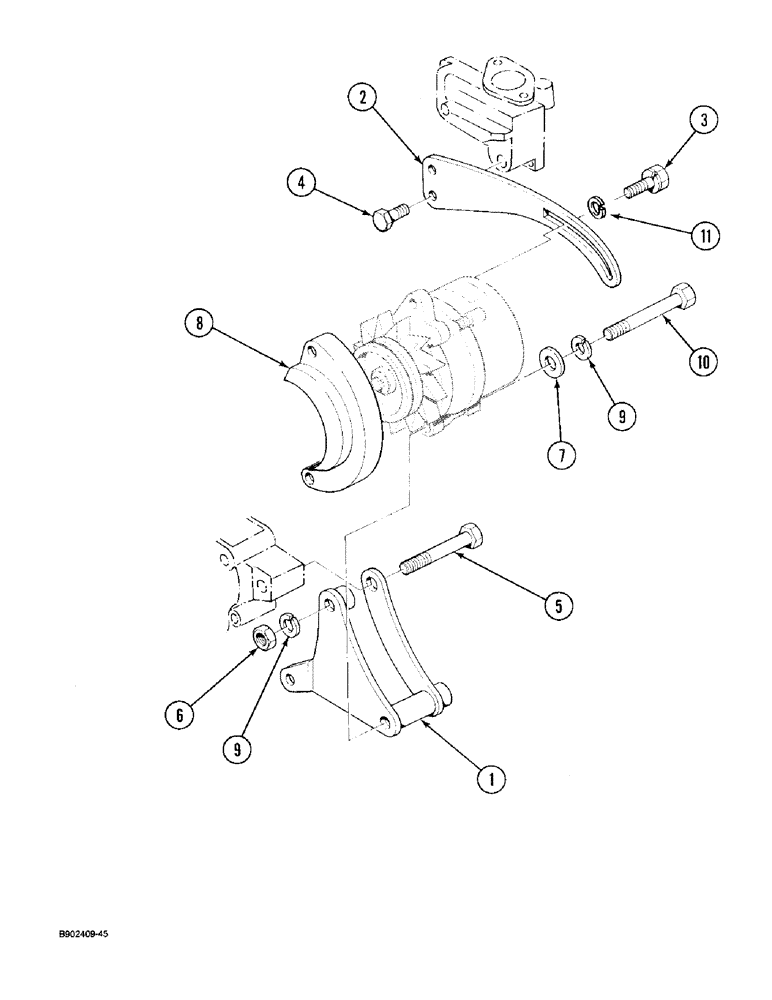 2
3
4
11
8
10
9
7
5
6
9
1
B902409-45