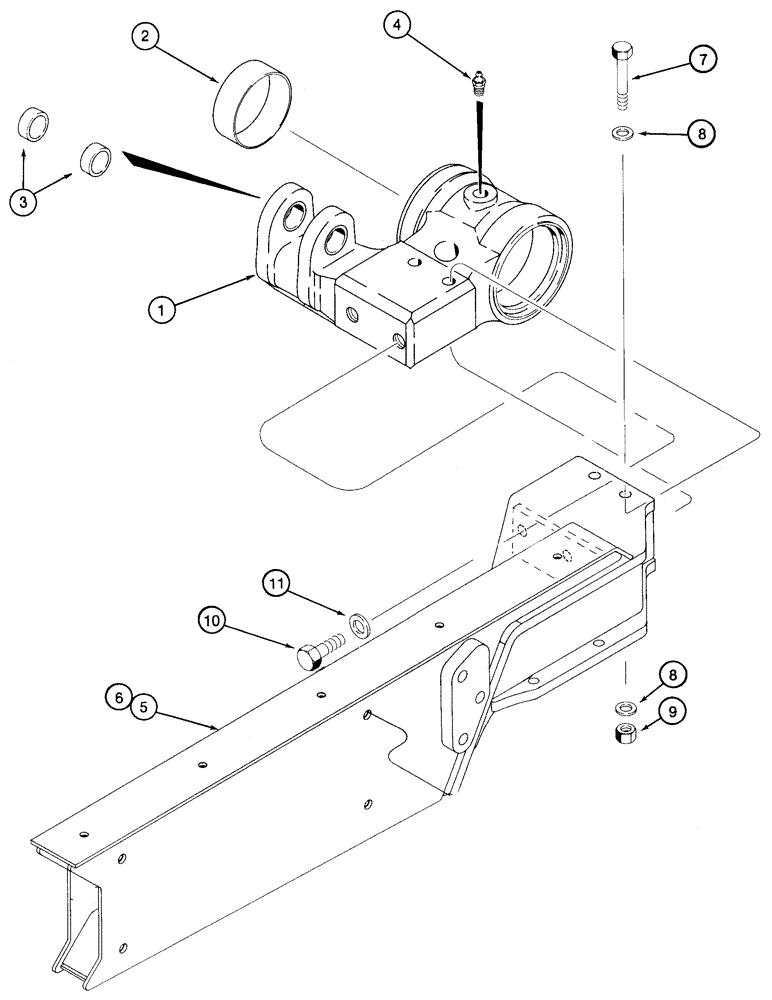 2
4
7
8
3
1
11
10
6 5
8
9