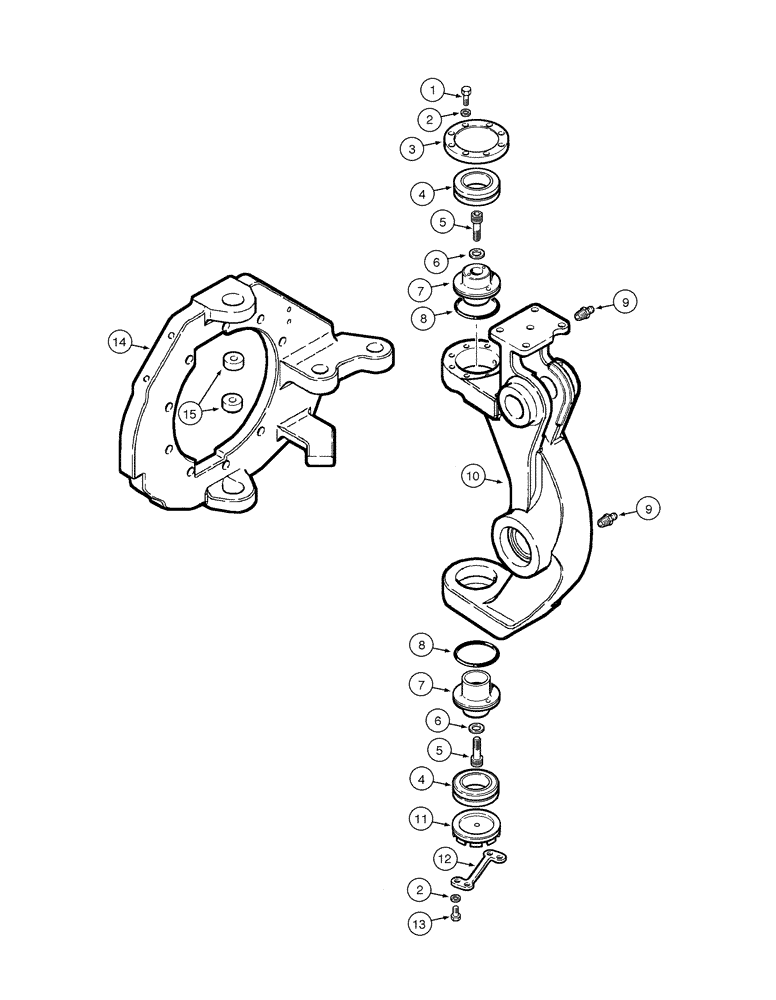 1
2
3
4
5
6
7
8
9
14
15
10
9
8
7
6
5
4
11
12
2
13