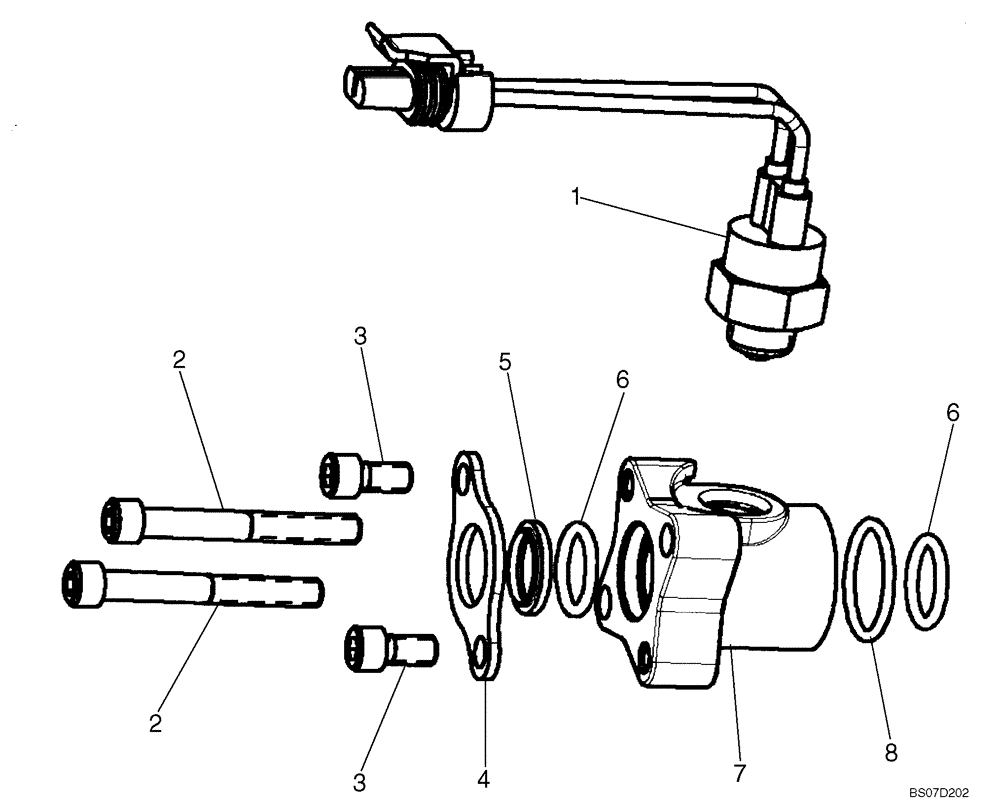 1
2
3
5
6
6
2
3
4
7
8
BS07D202