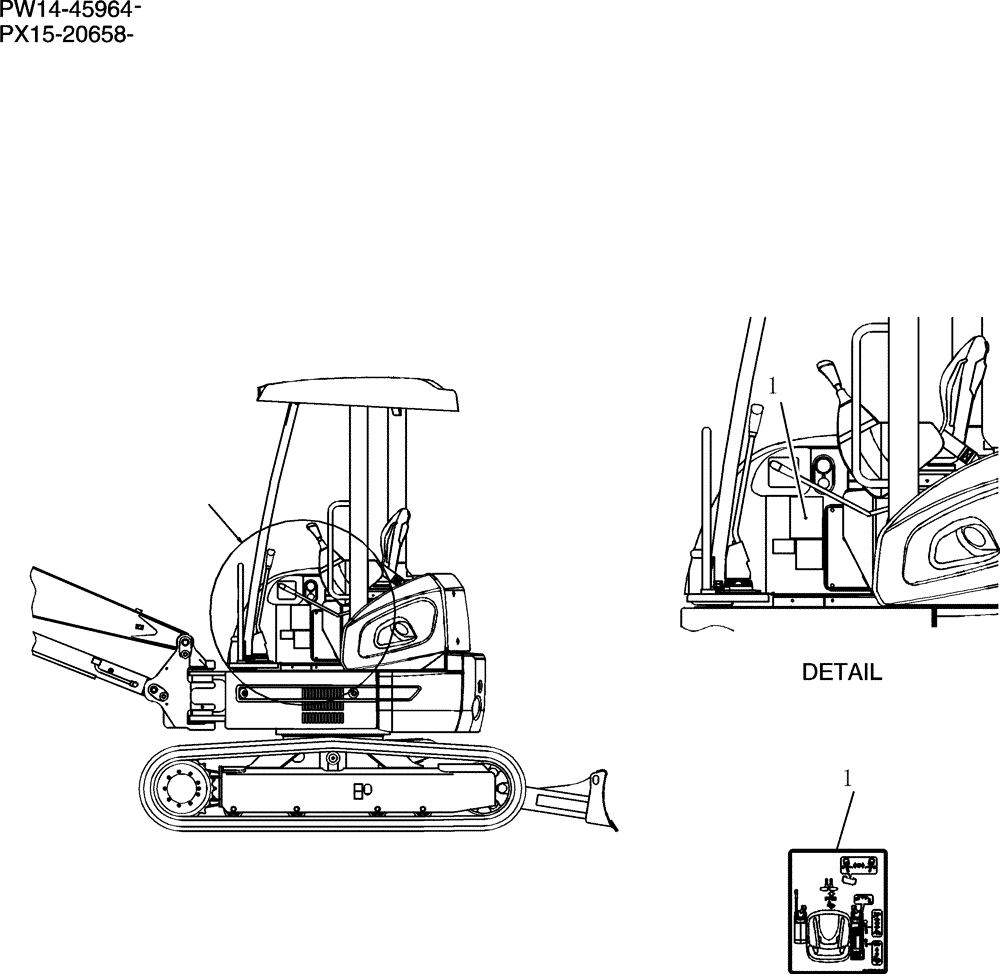 PW14-45964-
PX15-20658-

1

DETAIL

1