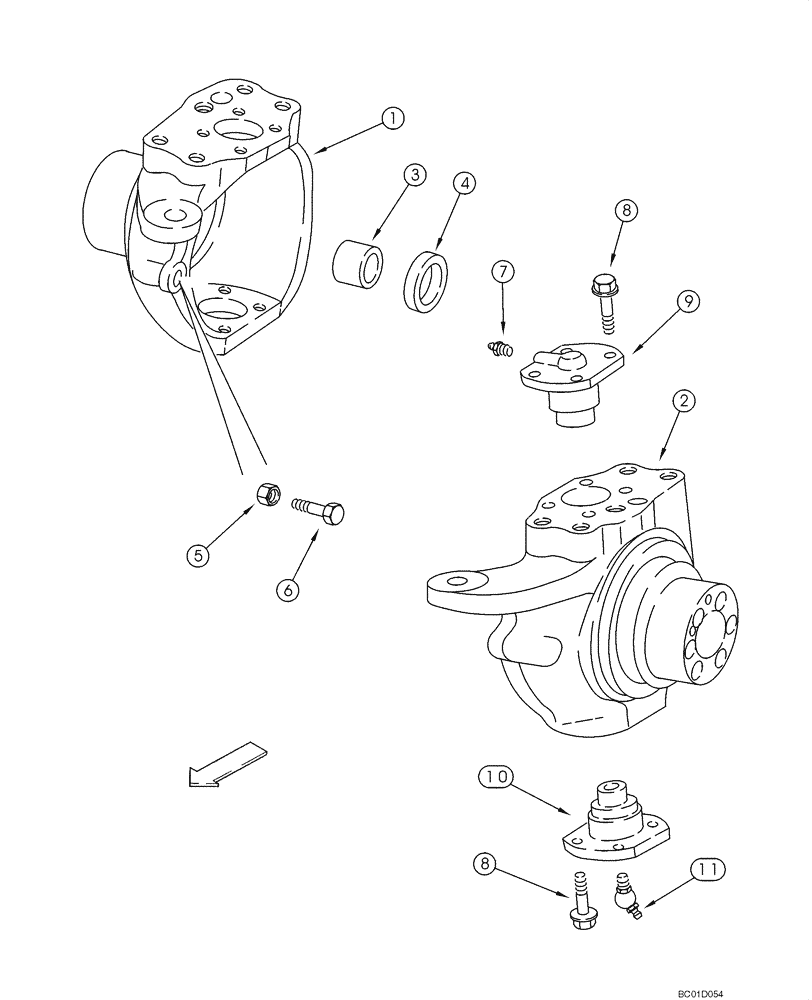 1
3
4
8
7
9
2
5
6
10
8
11
BC01D054