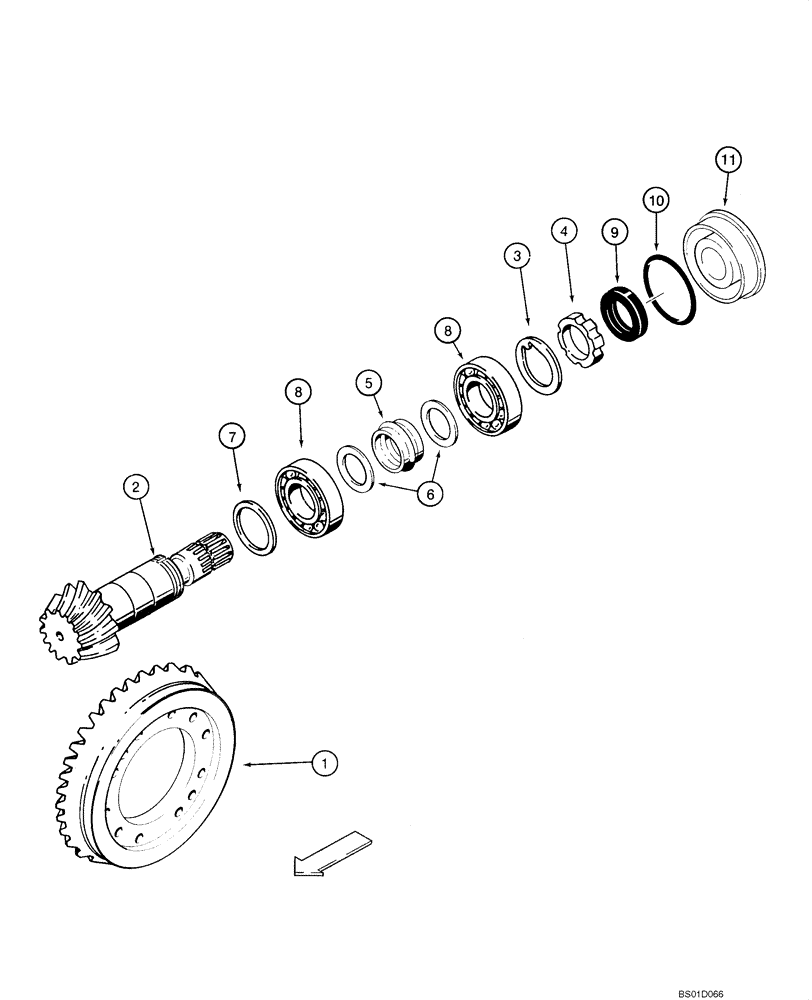 11
10
9
4
3
8
5
8
7
6
2
1
BS01D066