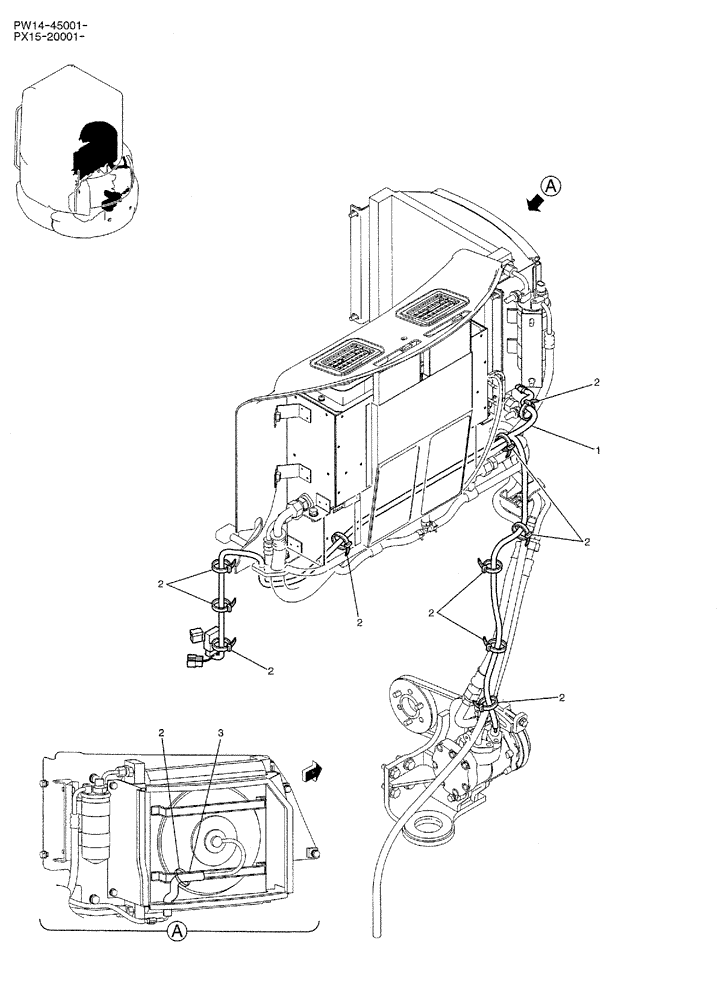 PW14-45001-
PX15-20001-

A

2

1

2

2

2

2

2

2

2

3

A