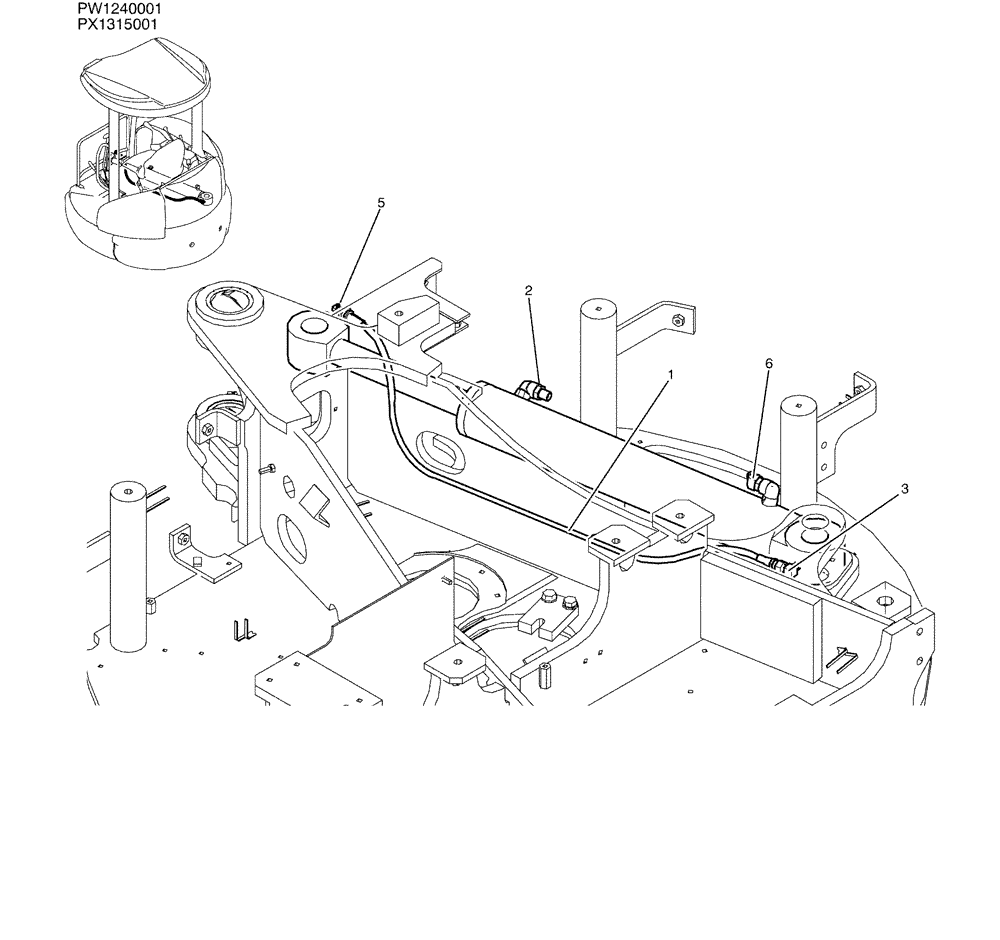 PW1240001
PX1315001

5
2
1
6
3