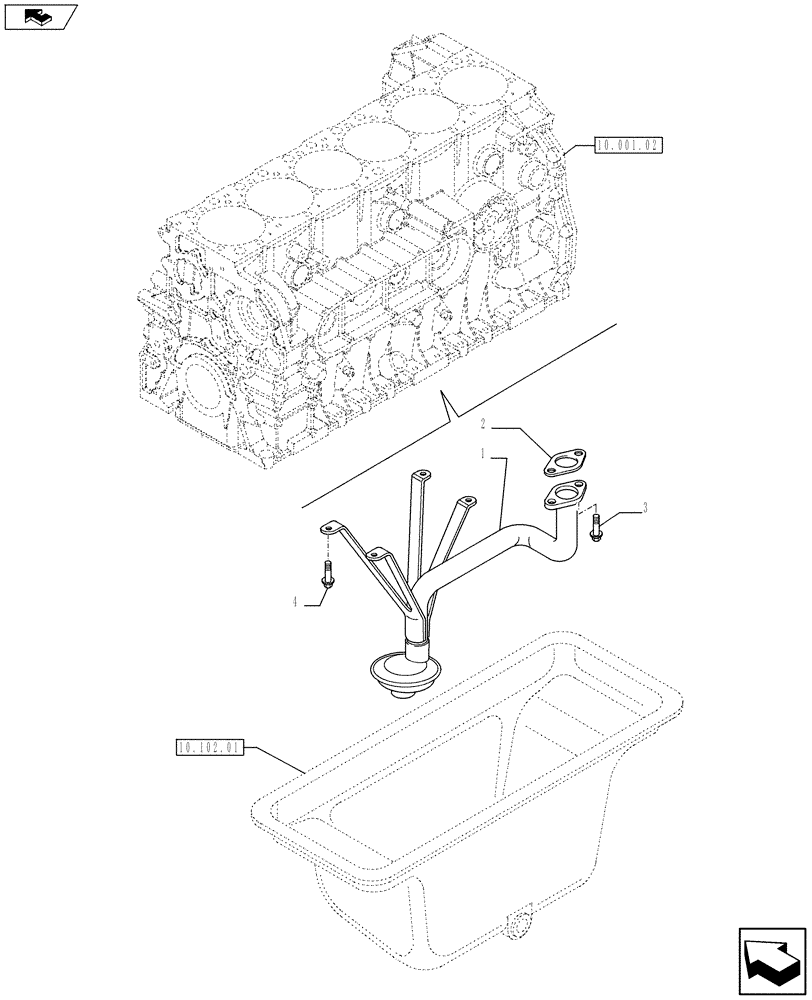 10.001.02

2

1

3

4

10.102.01