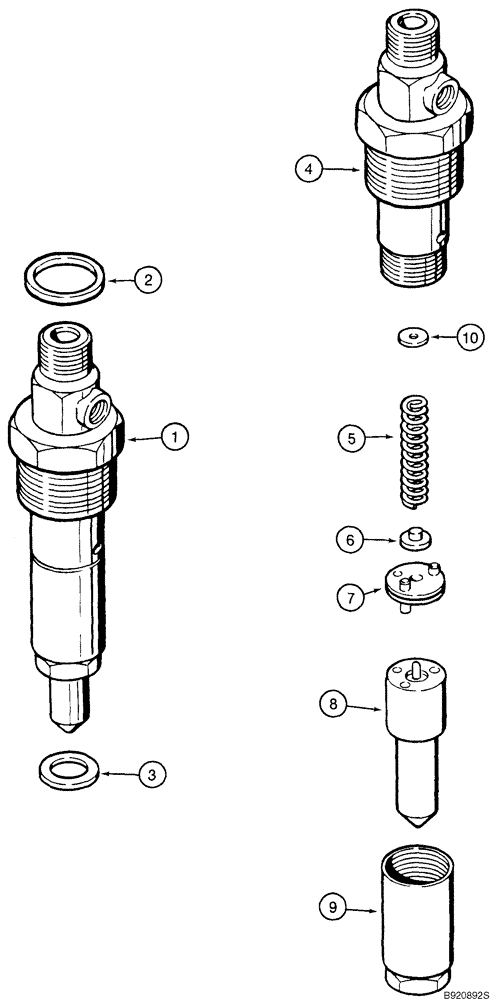 4

2

10

1

5

6

7

8

3

9

B920892S