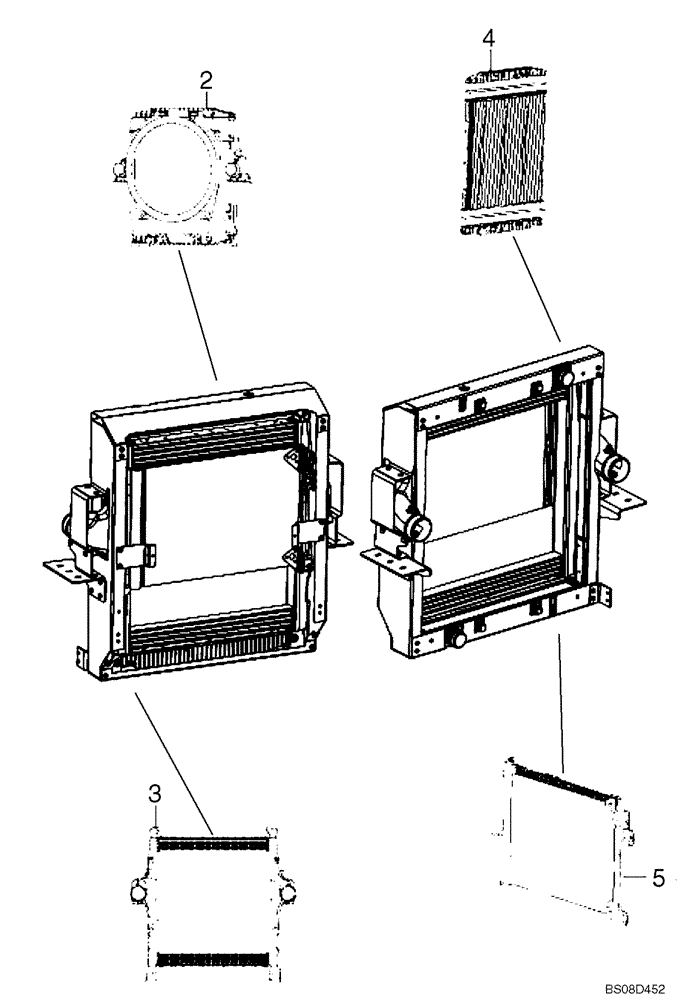 2
4
3
5
BS08D452