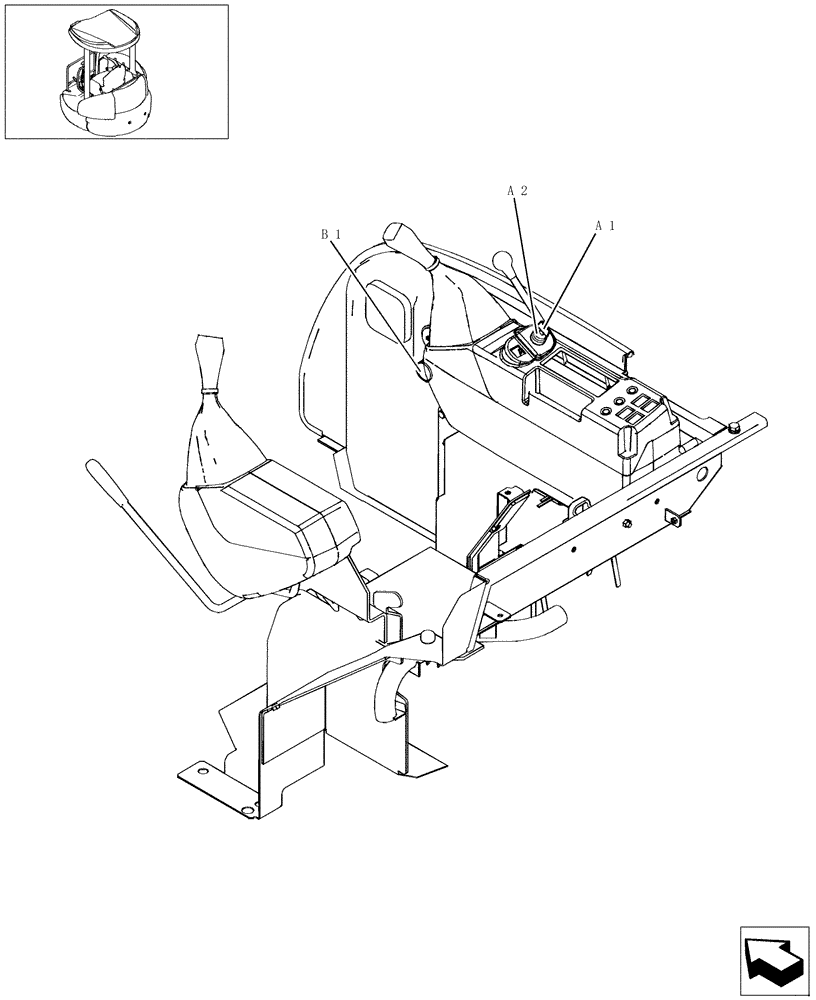 A 2
A 1
B 1