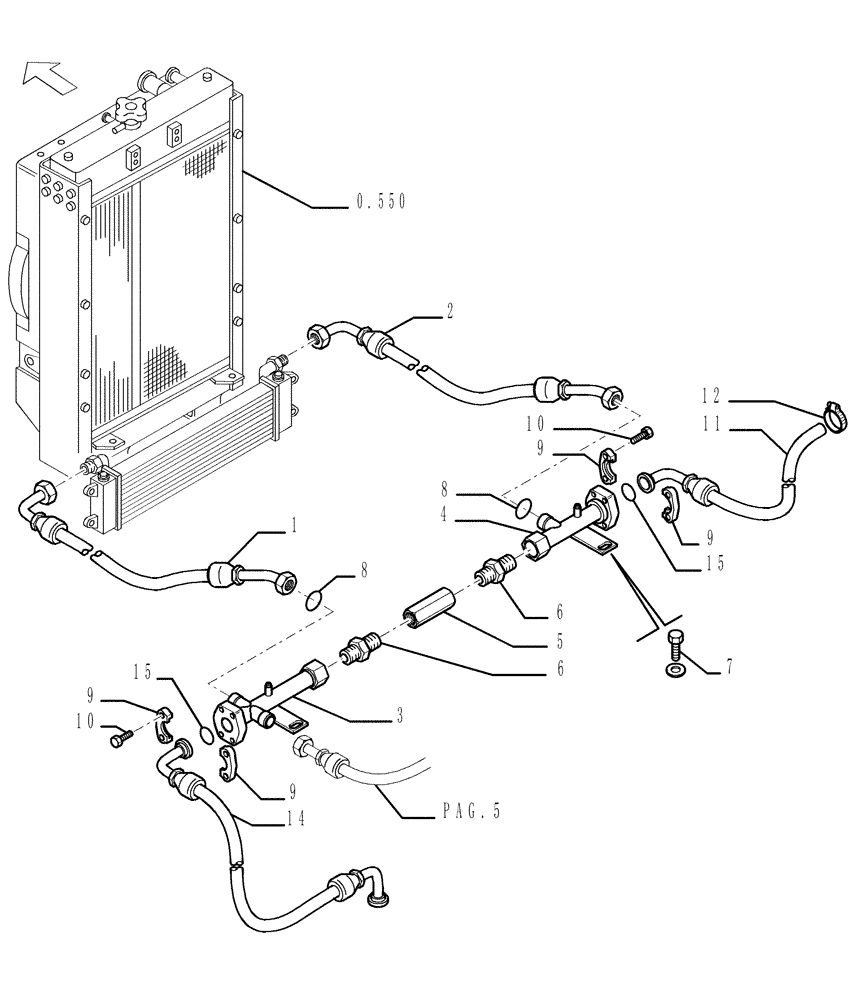 0.550
2
12
11
10
9
8
4
9
15
1
8
6
5
6
7
15
9
10
3
9
14
PAG.5