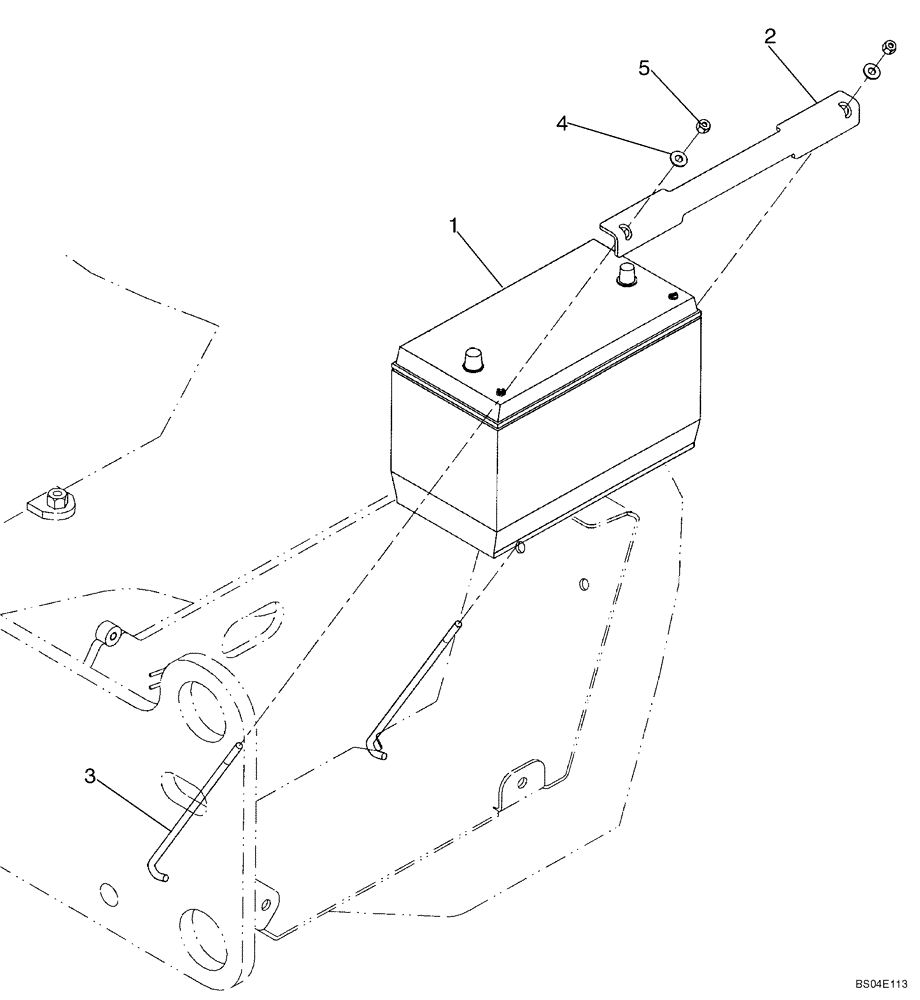 2
5
4
1
3
BS04E113