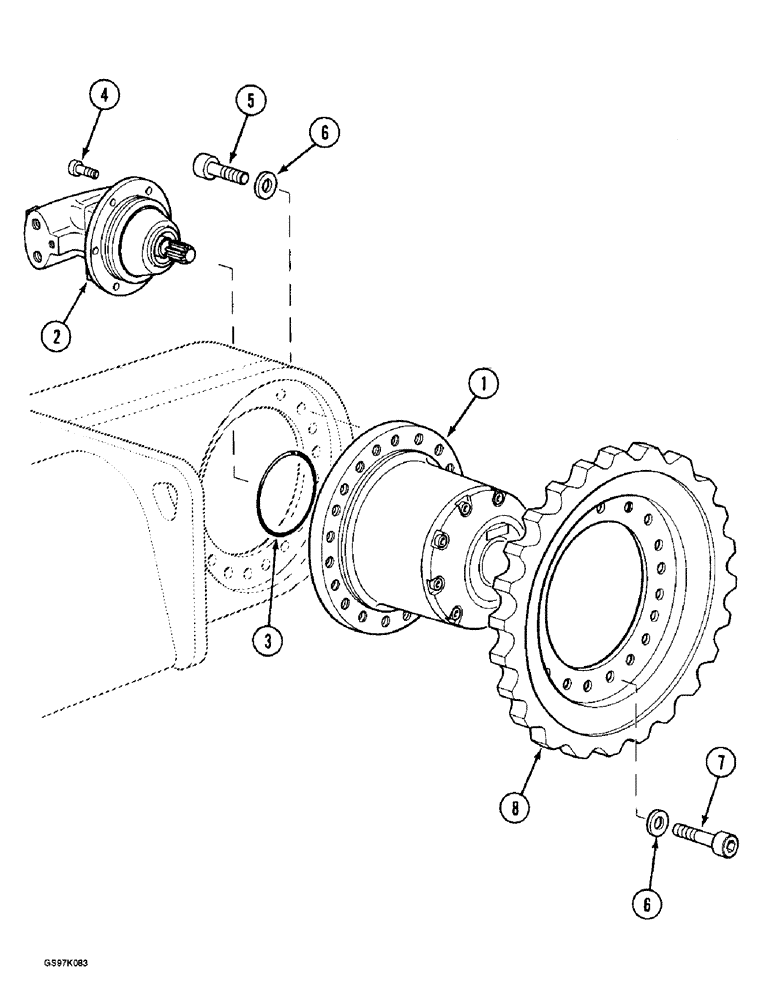 4
5
6
2
1
3
8
7
6
GS97K083