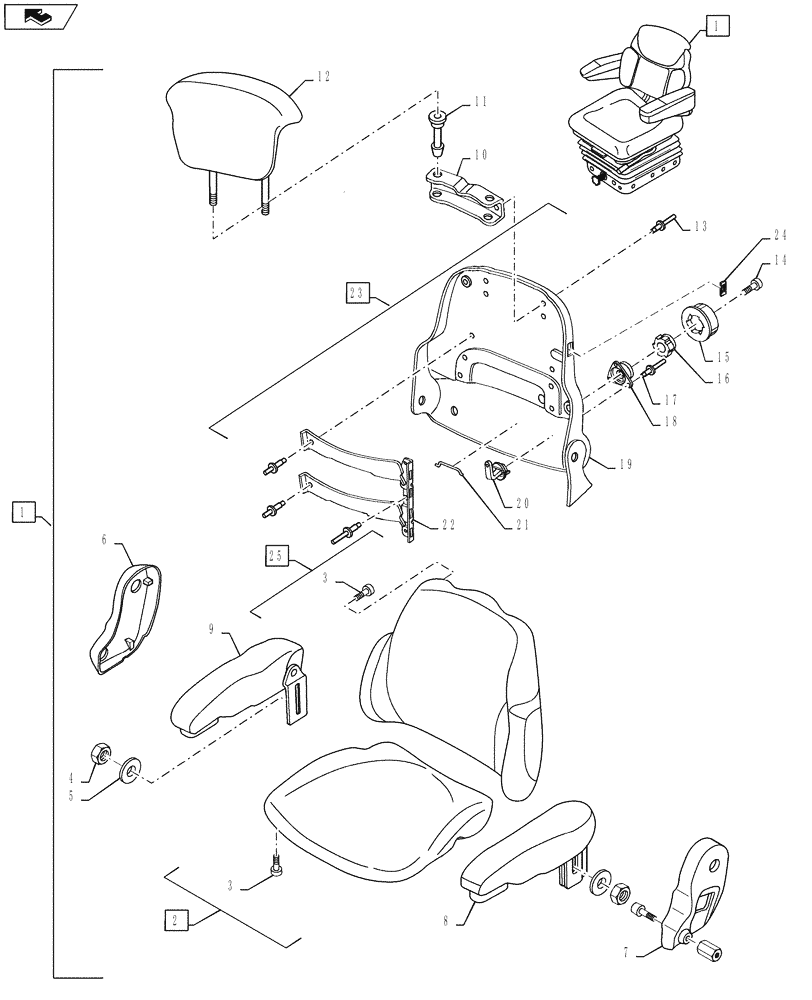 1
12
11
10
13
24
14
23
15
16
17
18
19
20
21
22
1
6
25
3
9
4
5
3
2
8
7