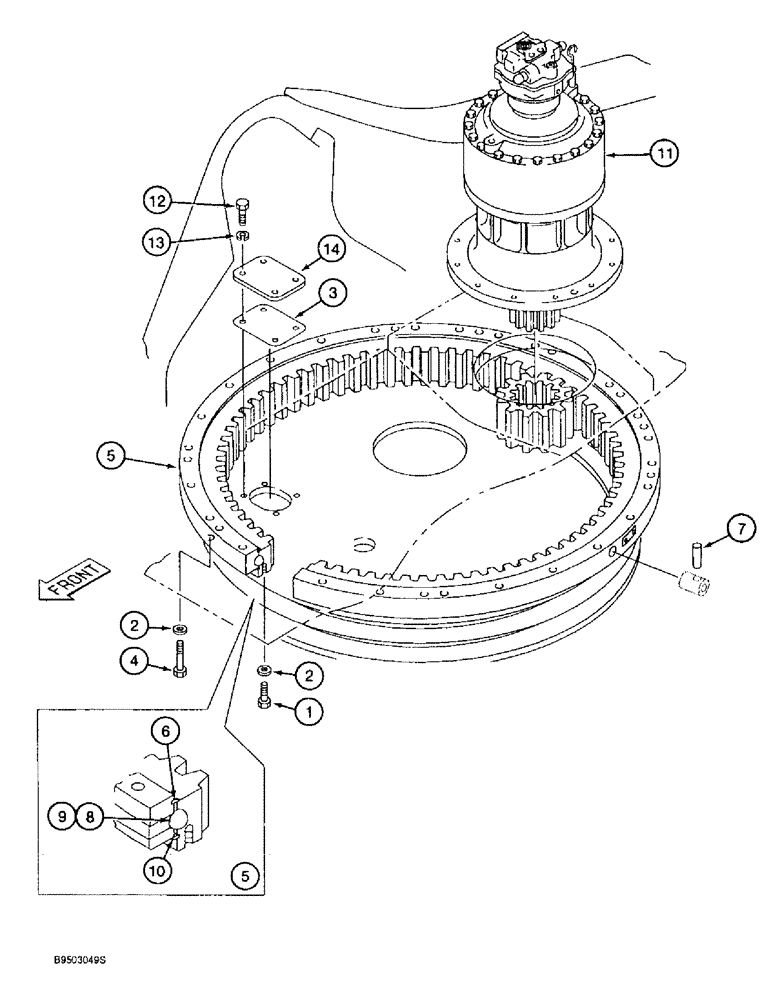 11
12
13
14
3
5
7
FRONT
2
4
2
1
6
9
8
10
5
B9503049S