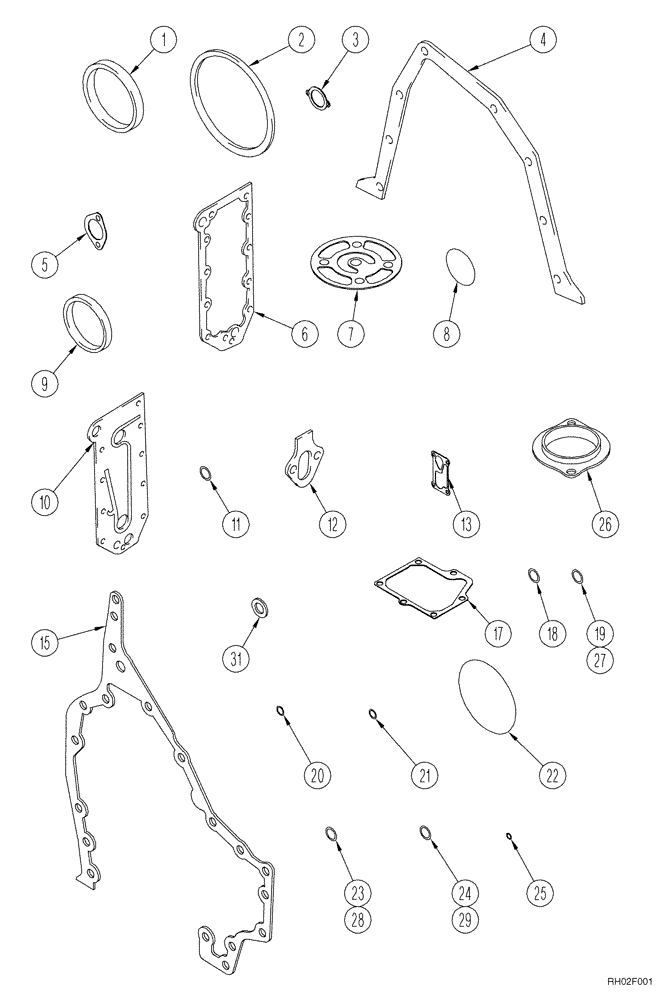 1
2
3
4
5
6
7
8
9
10
11
12
13
26
15
31
17
18
19
27
20
21
22
23
28
24
29
25
RH02F001