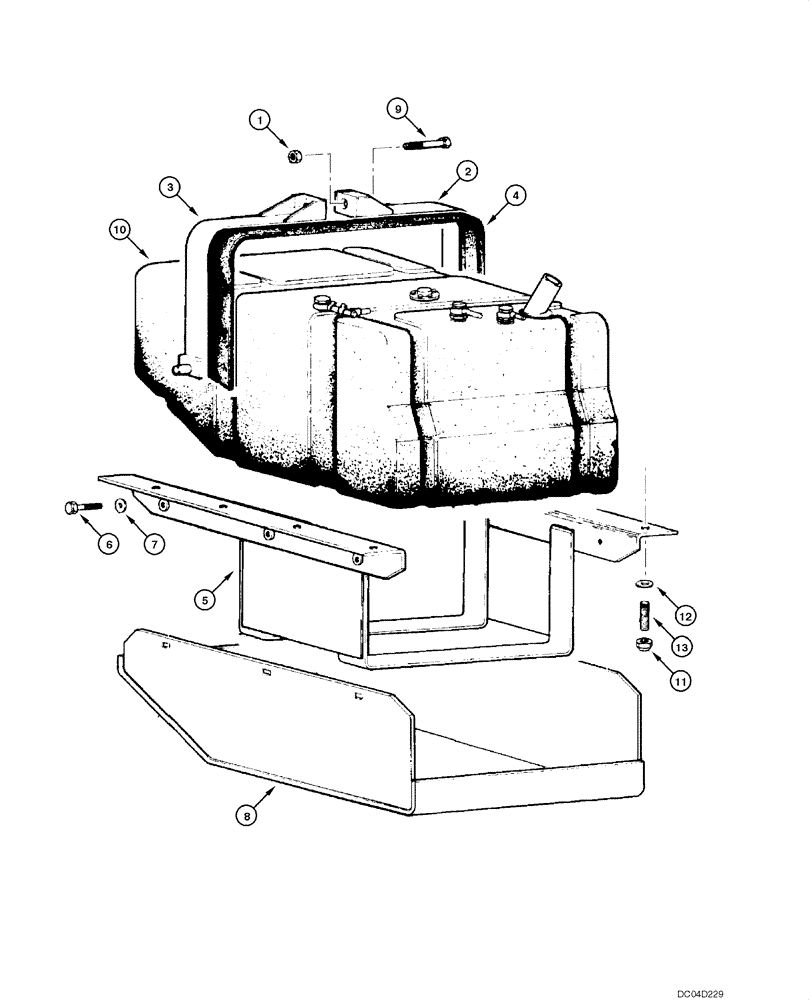 1
9
2
3
4
10
6
7
5
12
13
11
8
DC04D229