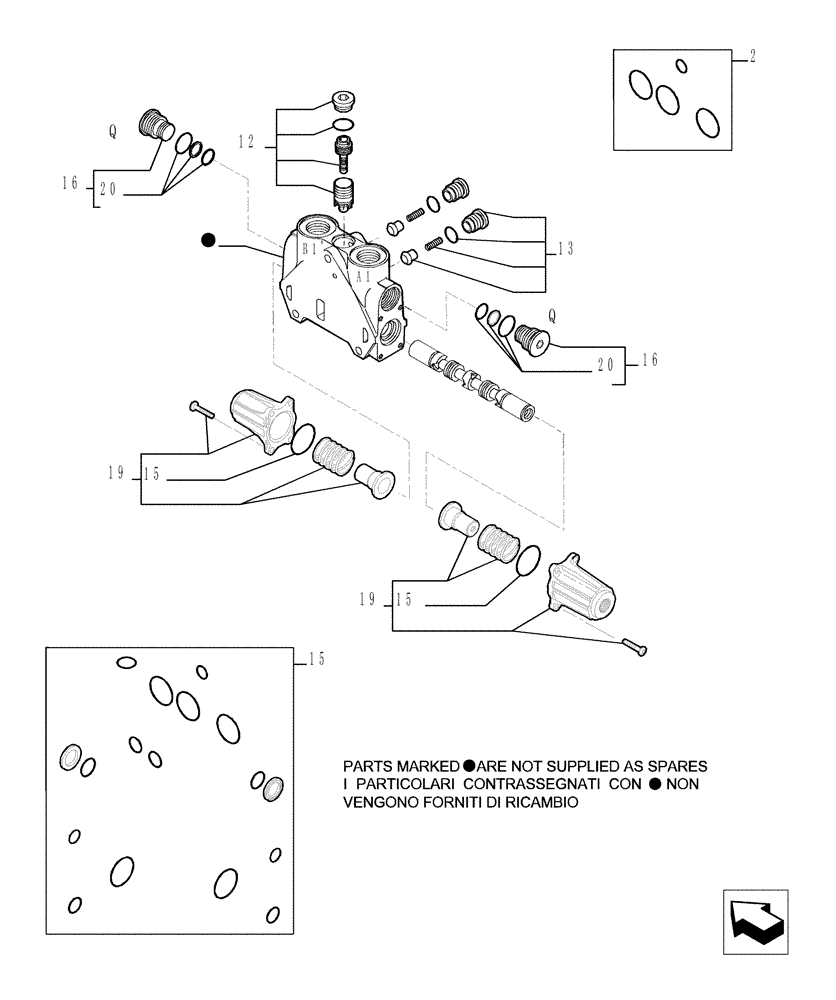 2

Q

12

16

20

B1

A1

13

Q

20

16

19

15

19

15

15

PARTS MARKED ● ARE NOT SUPPLIED AS SPARES
I PARTICOLARI CONTRASSEGNATI CON ● NON VENGONO FORNITI DI RICAMBIO