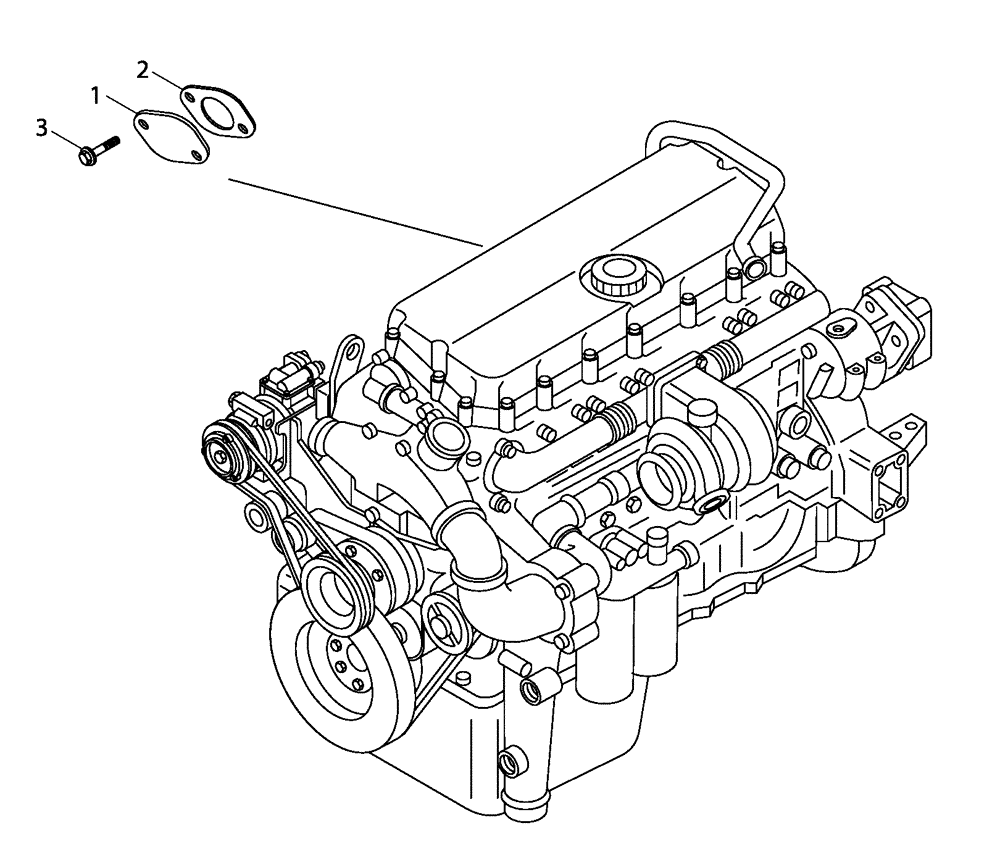 2
1
3