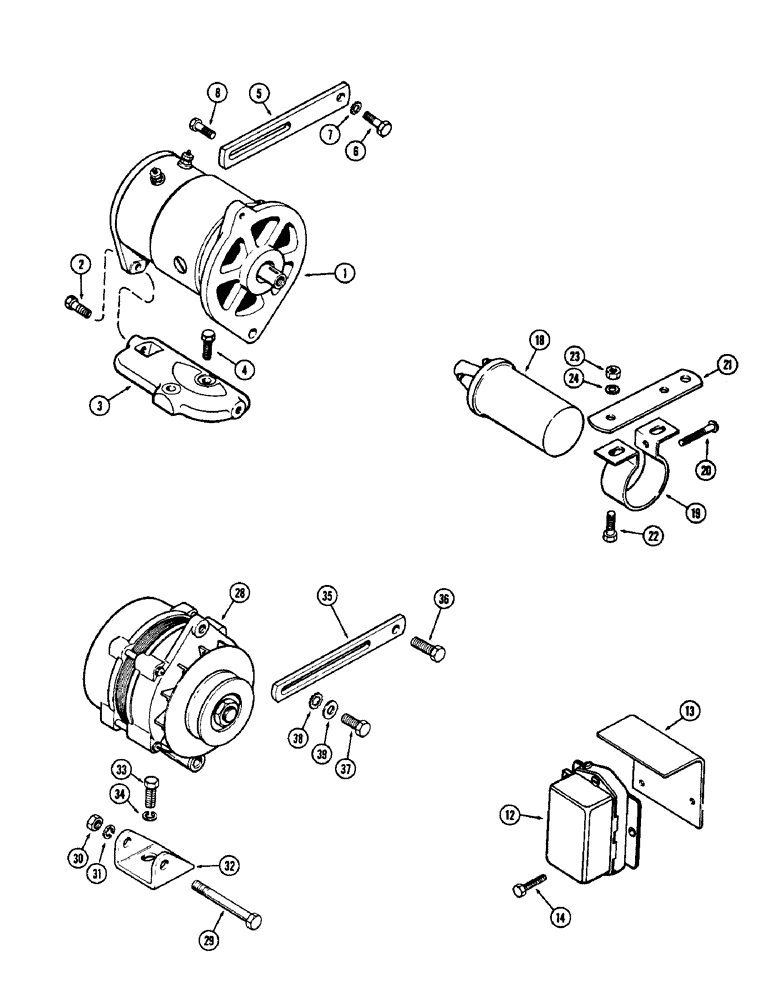 8
5
7
6
2
1
4
3
18
23
24
21
20
19
22
28
35
36
38
39
37
33
34
30
31
32
29
13
12
14