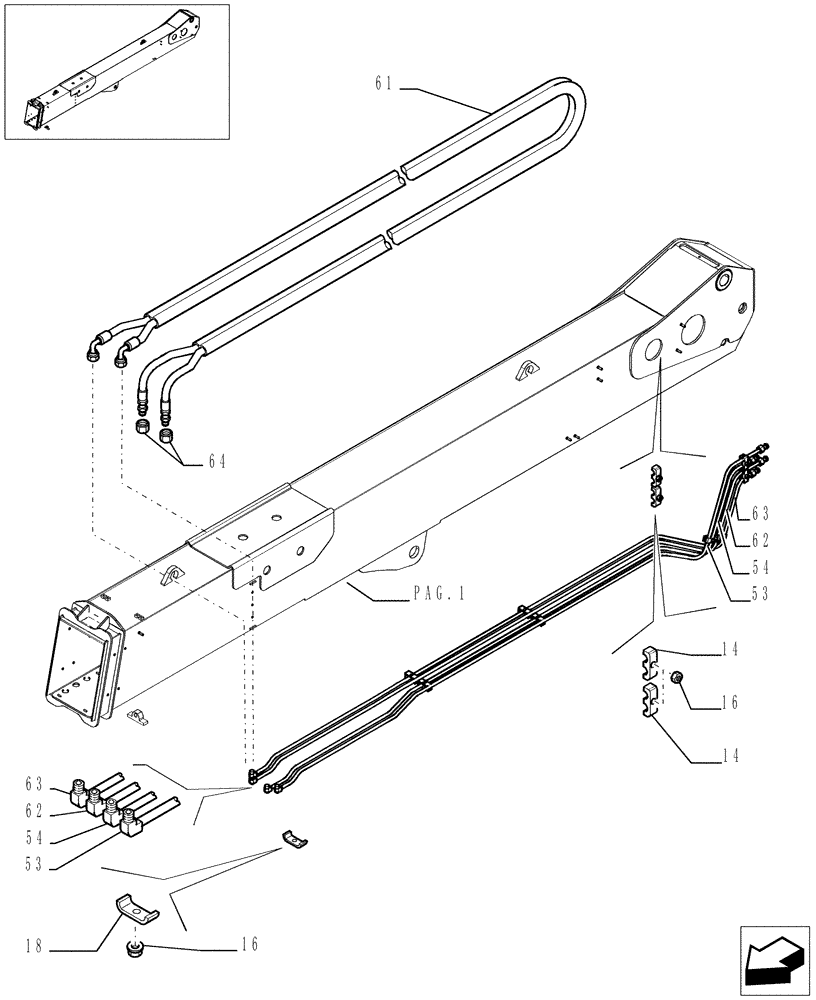 61
64
63
62
54
53
PAG.1
14
16
14
63
62
54
53
18
16