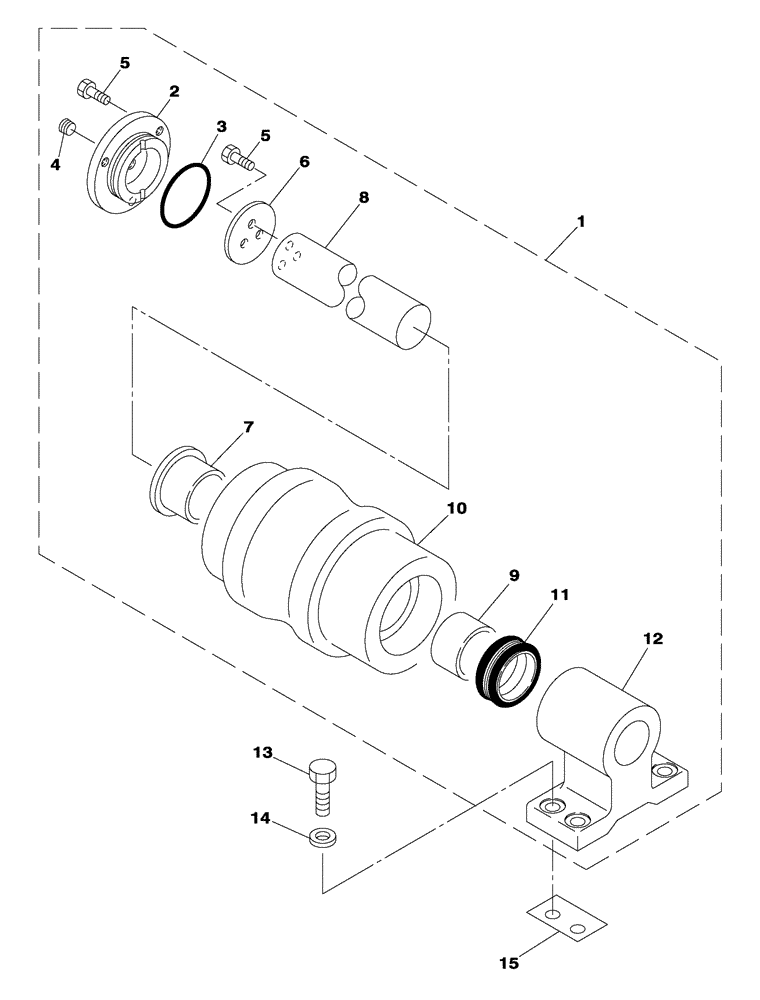 5
2
3
5
4
6
8
1
7
10
9
11
12
13
14
15