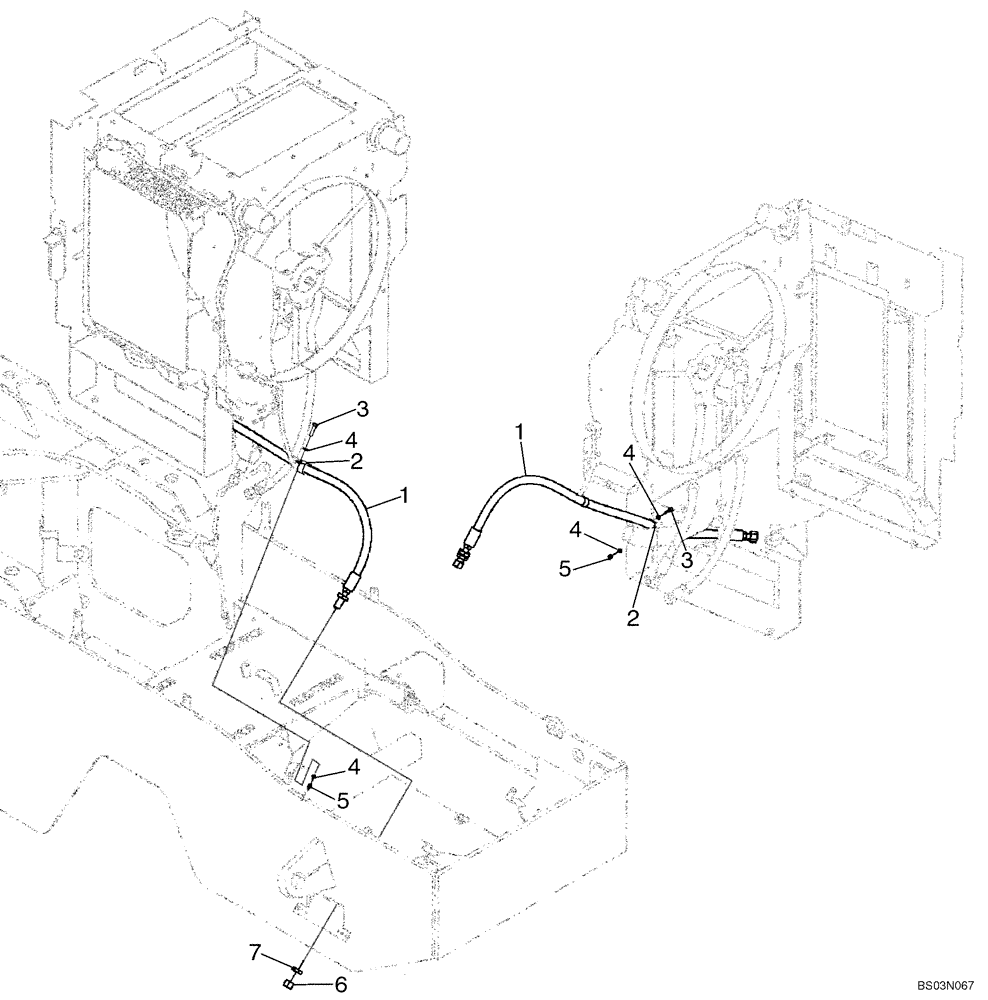 3
4
2
1
1
4
4
5
3
2
4
5
7
6
BS03N067