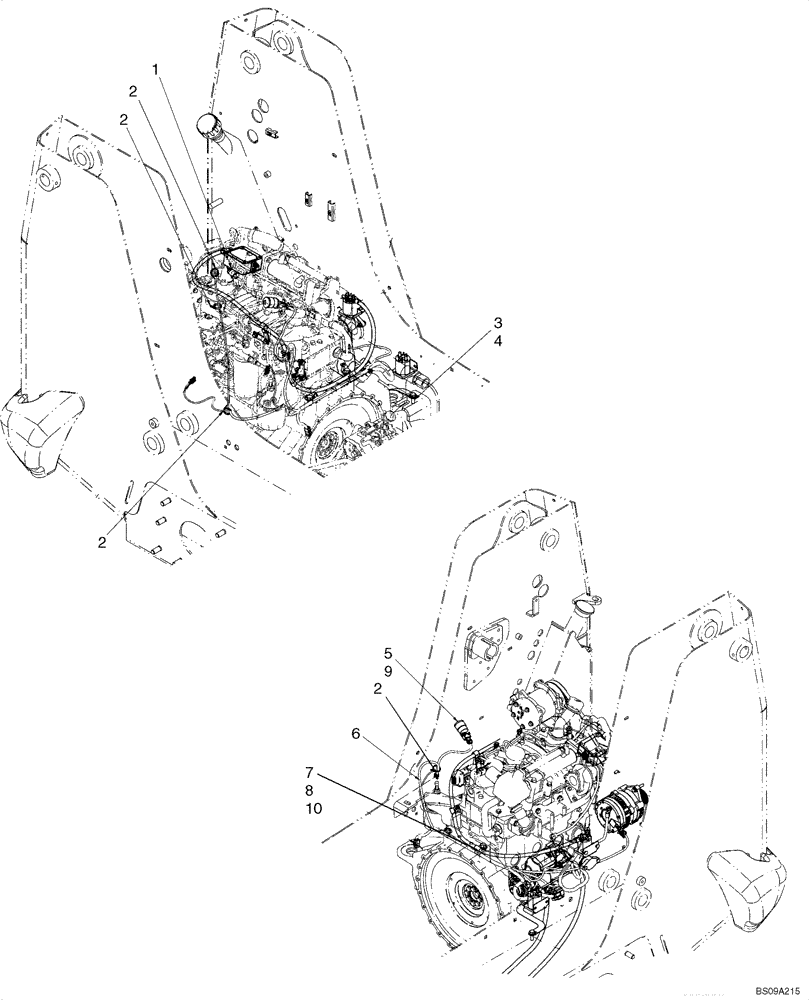 1
2
2
3
4
2
5
9
2
6
7
8
10
BS09A215