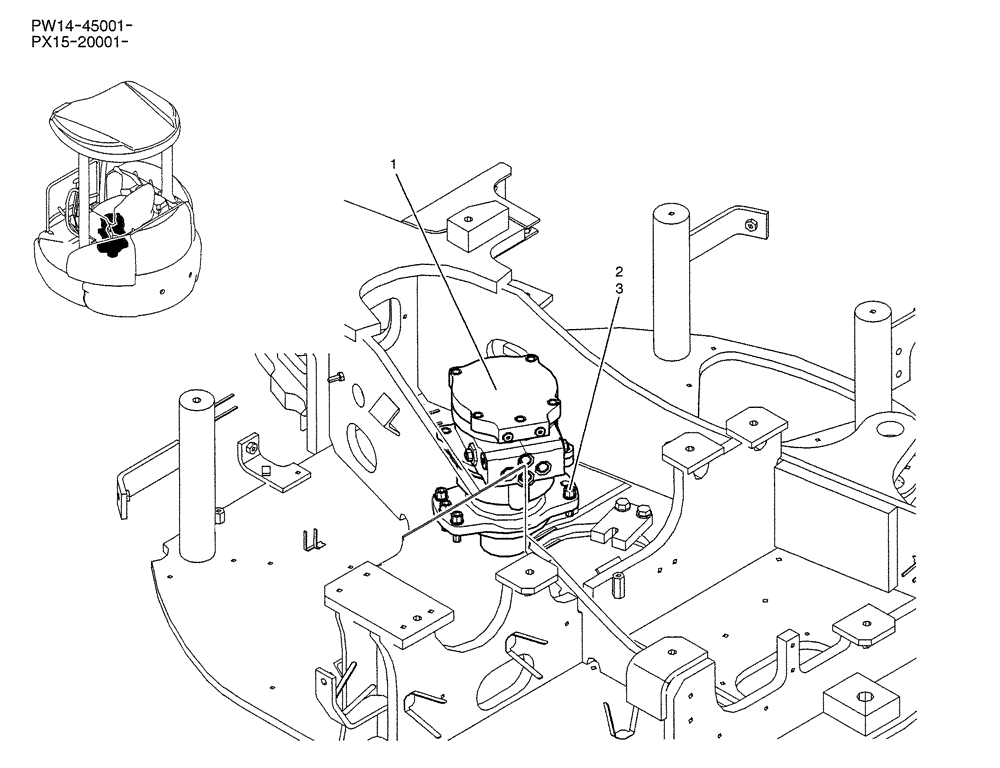 PW14-45001-
PX15-20001-

1

2
3