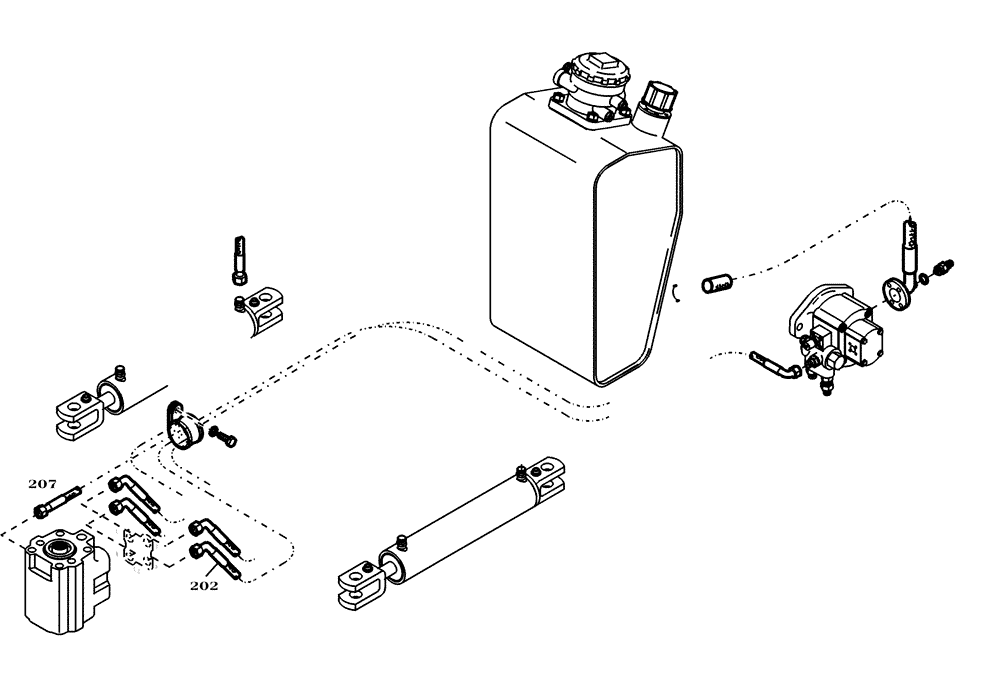 207
202