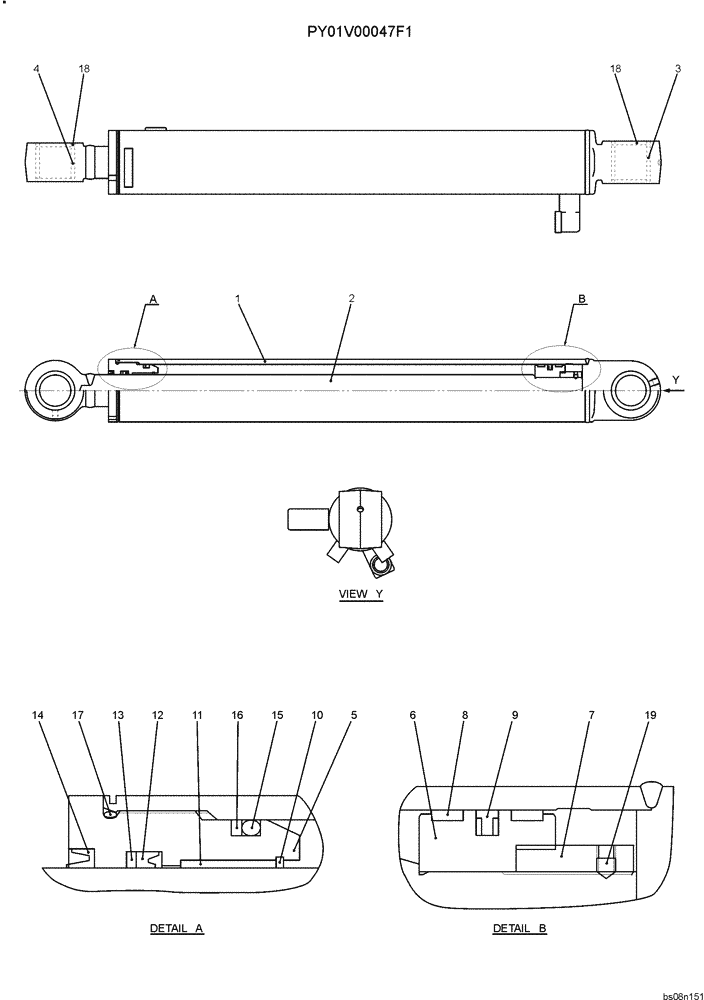 PY01V00047F1

4 18

18 3

A 1 2 B

Y

VIEW Y

14 17 13 12 11 16 15 10 5

6 8 9 7 19

DETAIL A

DETAIL B

bs08n151