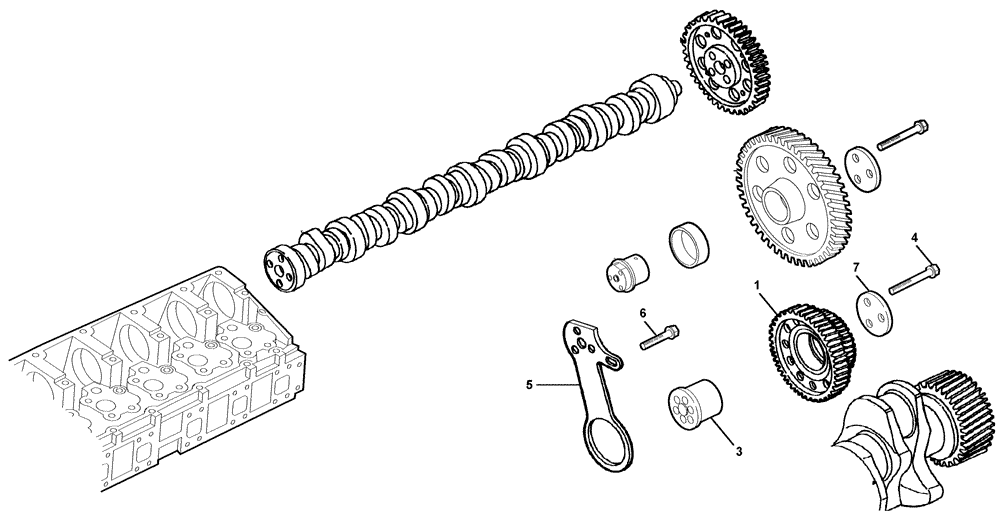 4
7
1
6
5
3