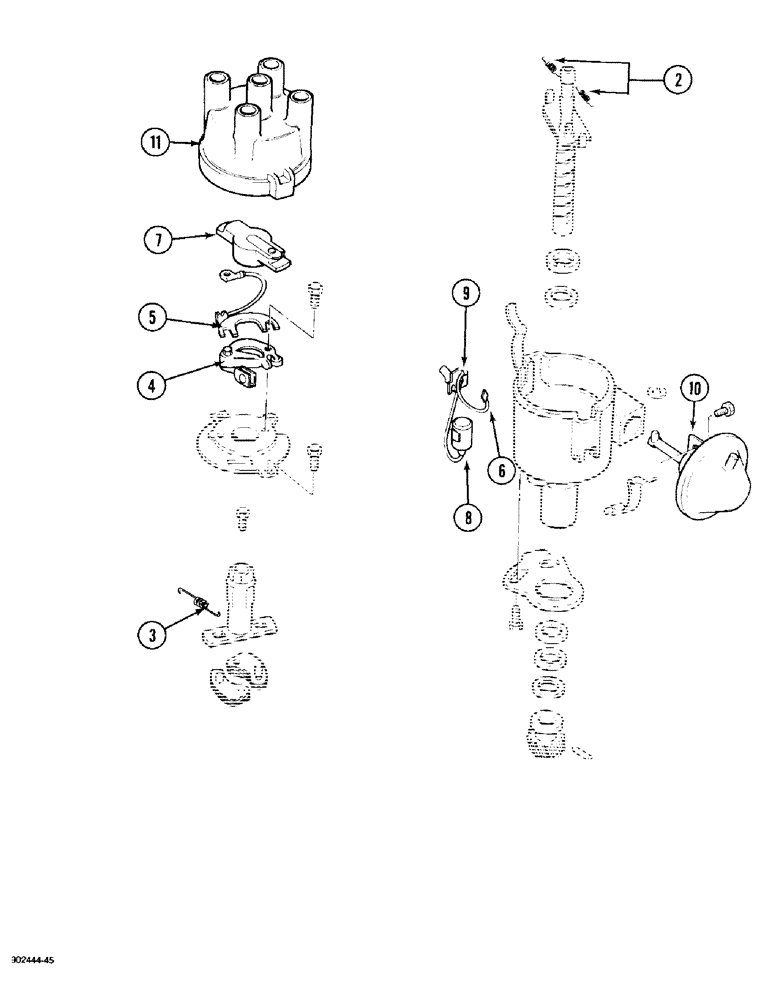 11
7
5
4
3
2
9
10
6
8
302444-45