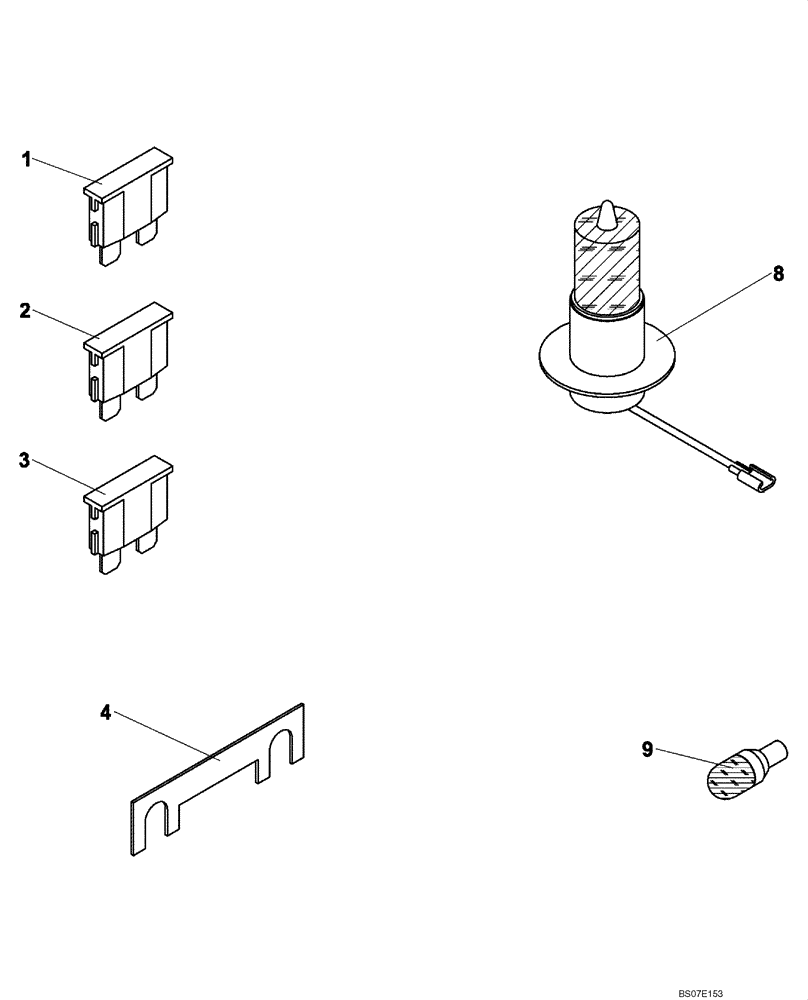 1
2
3
4
8
9
BS07E153