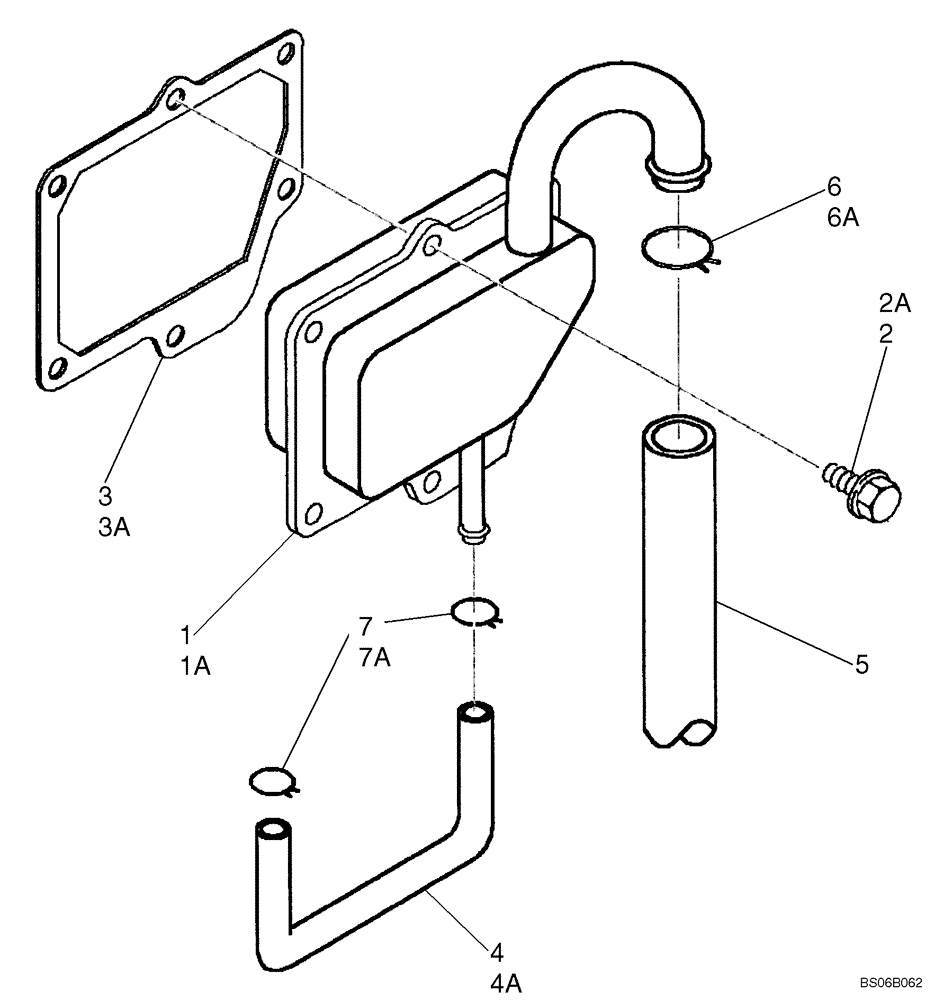 6
6A

2A
2

3
3A

1
1A

7
7A

5

4
4A

BS06B062