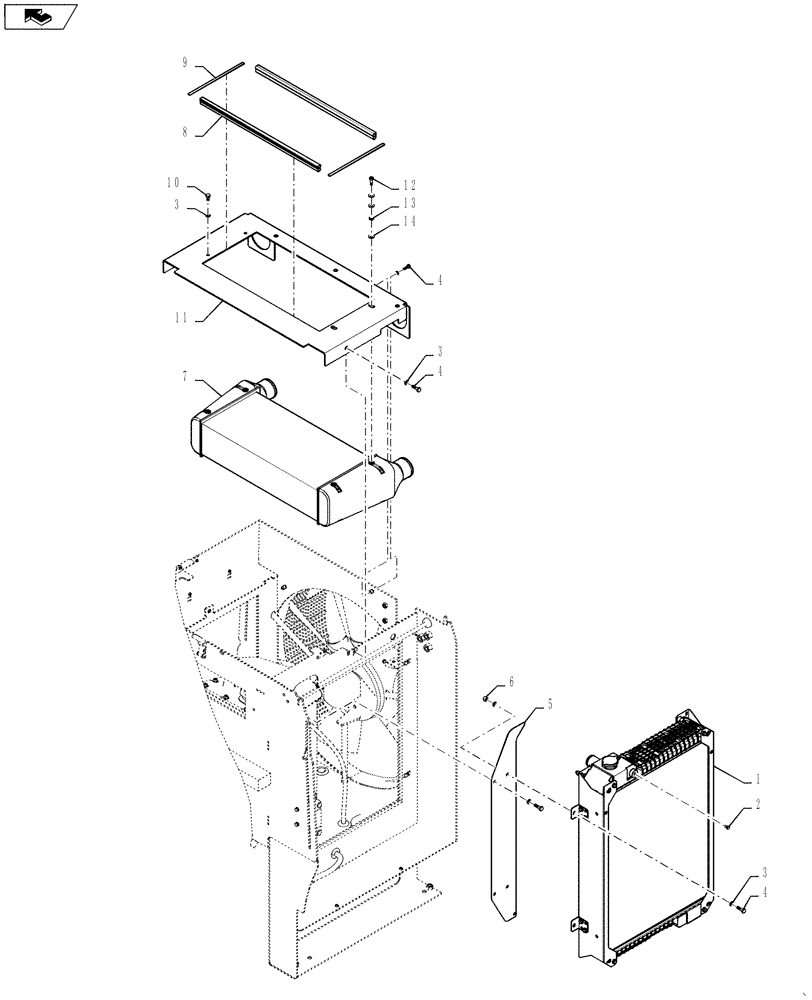 9
8
10
3
12
13
14
4
11
3
4
7
6
5
1
2
3
4