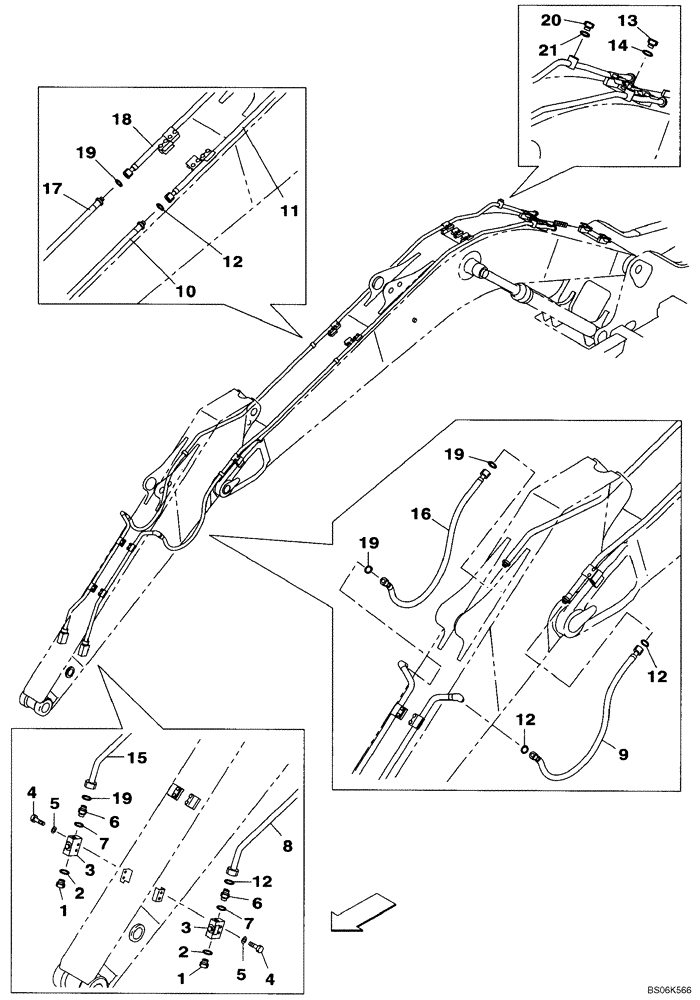 20
13
21
14
18
19
17
11
12
10
19
16
19
12
12
9
15
4
5
19
6
7
3
2
1
8
12
6
7
3
2
1
5
4
BS06K566