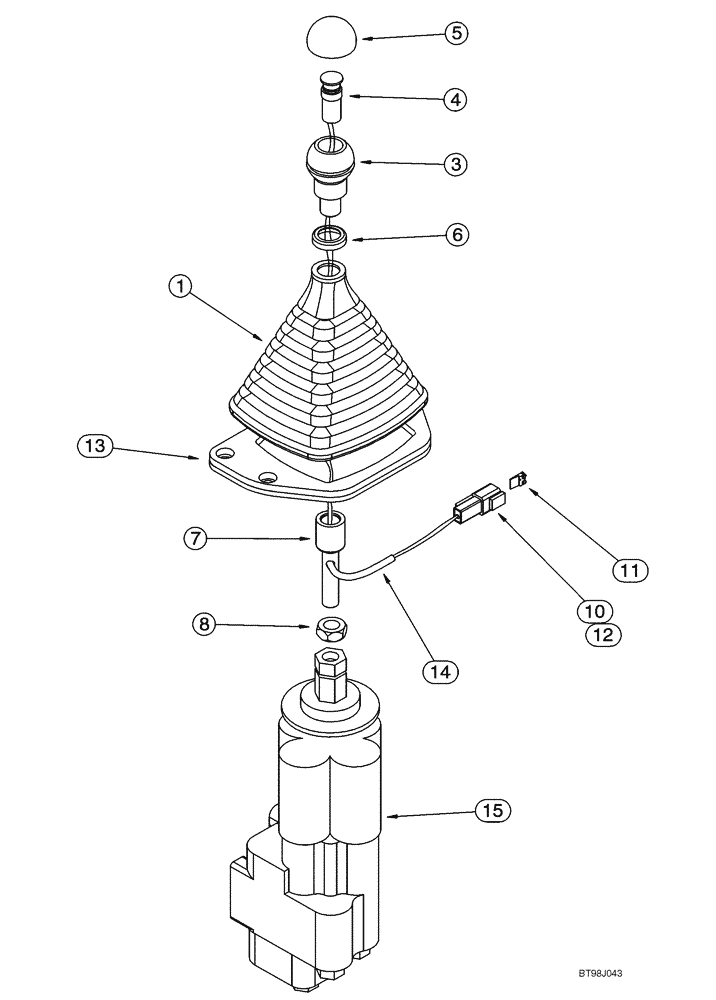 5
4
3
6
1
13
7
11
10
12
8
14
15
BT98J043