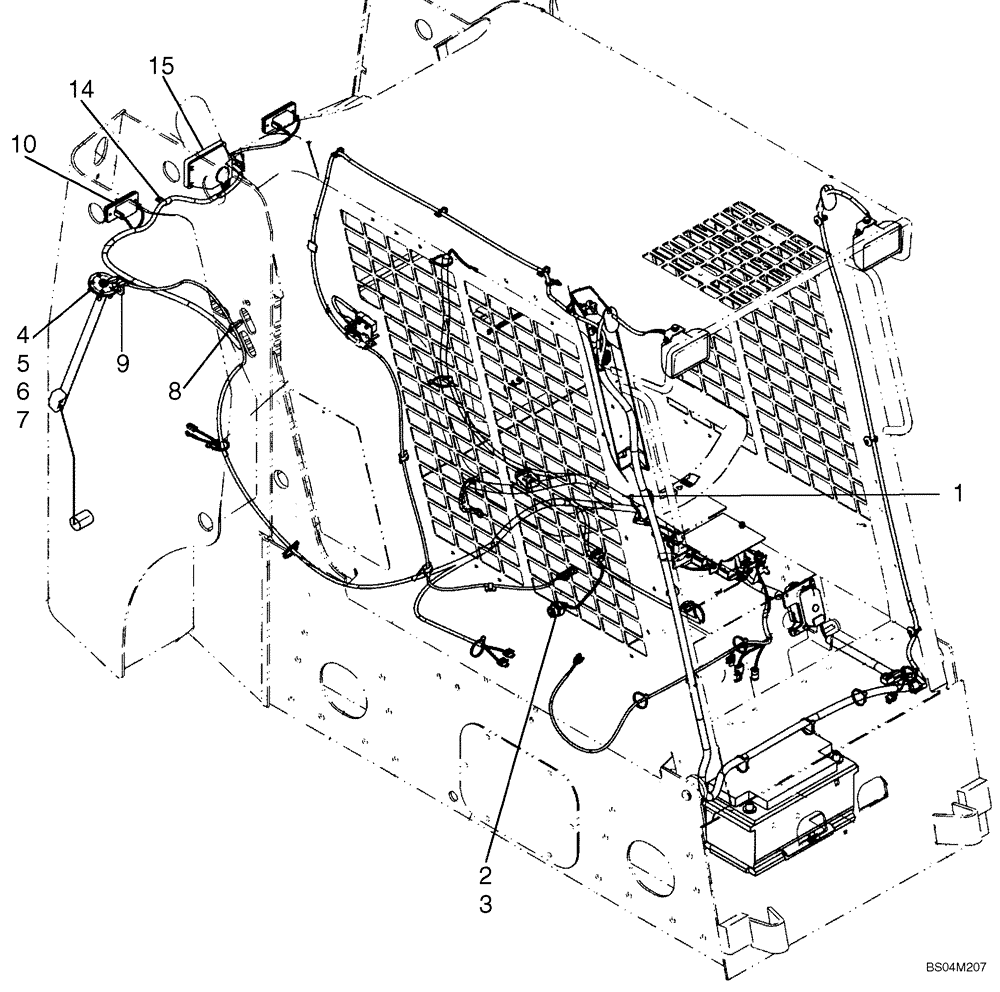 15
14
10
4
5
6
7
9
8
1
2
3
BS04M207