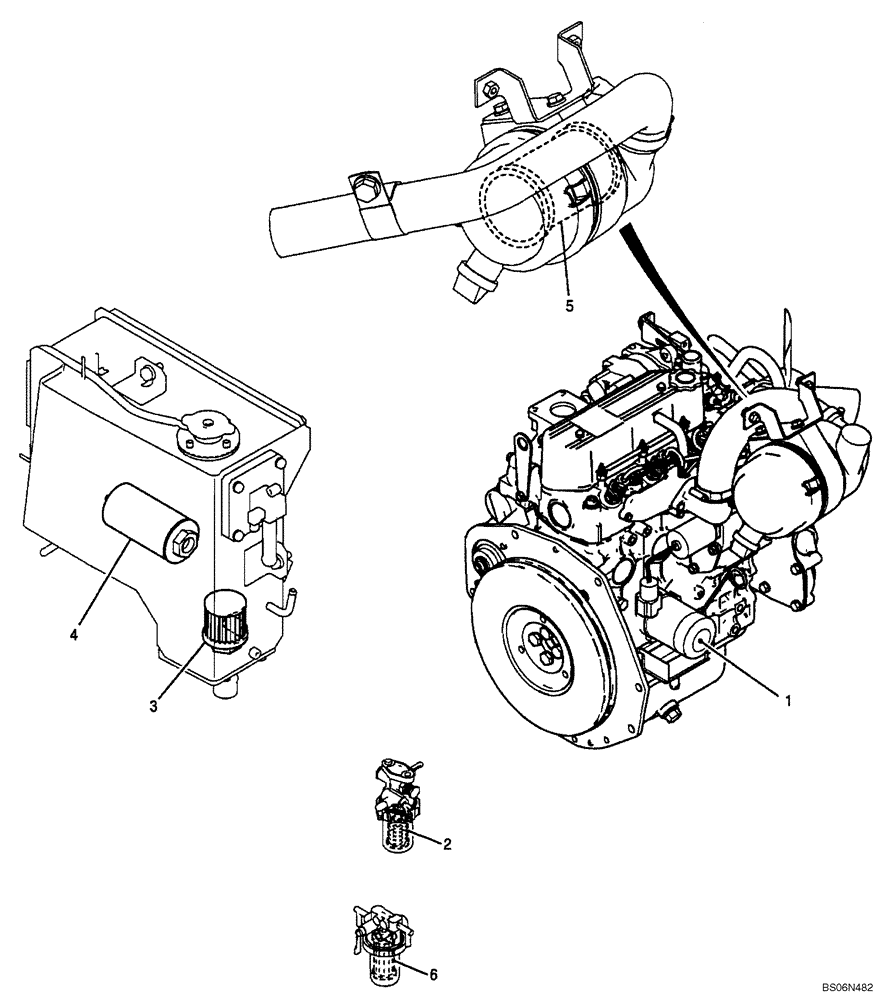 5

4

3

1

2

6

BS06N482