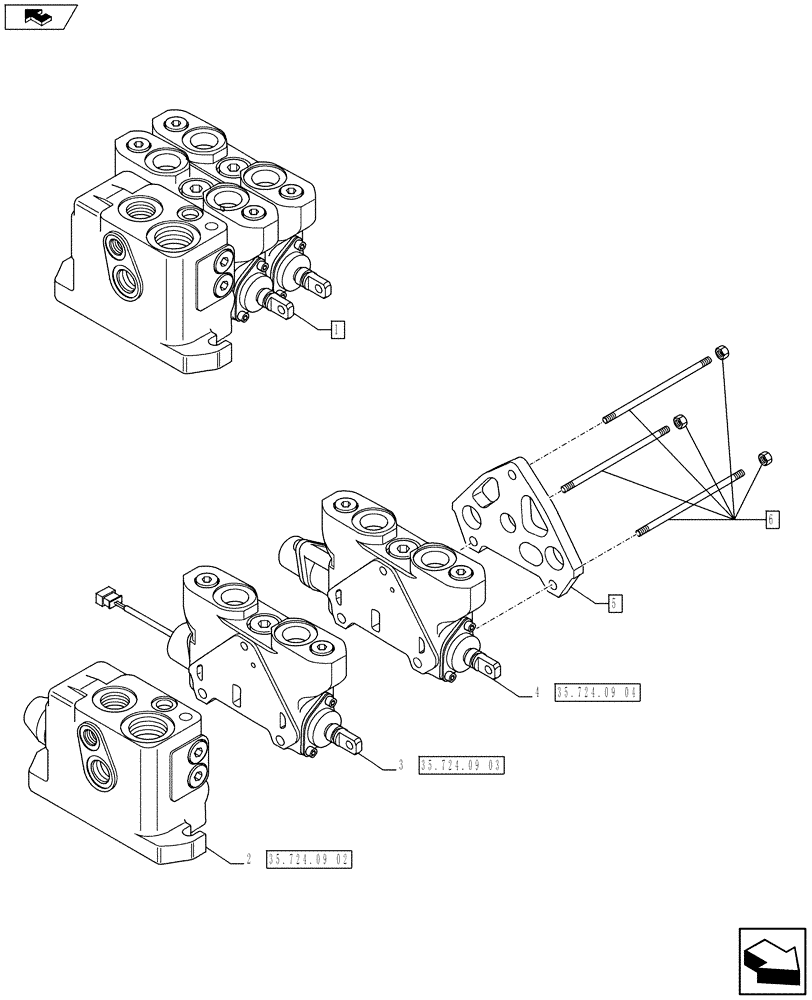 1

6

5

4 35.724.09 04

3 35.724.09 03

2 35.724.09 02