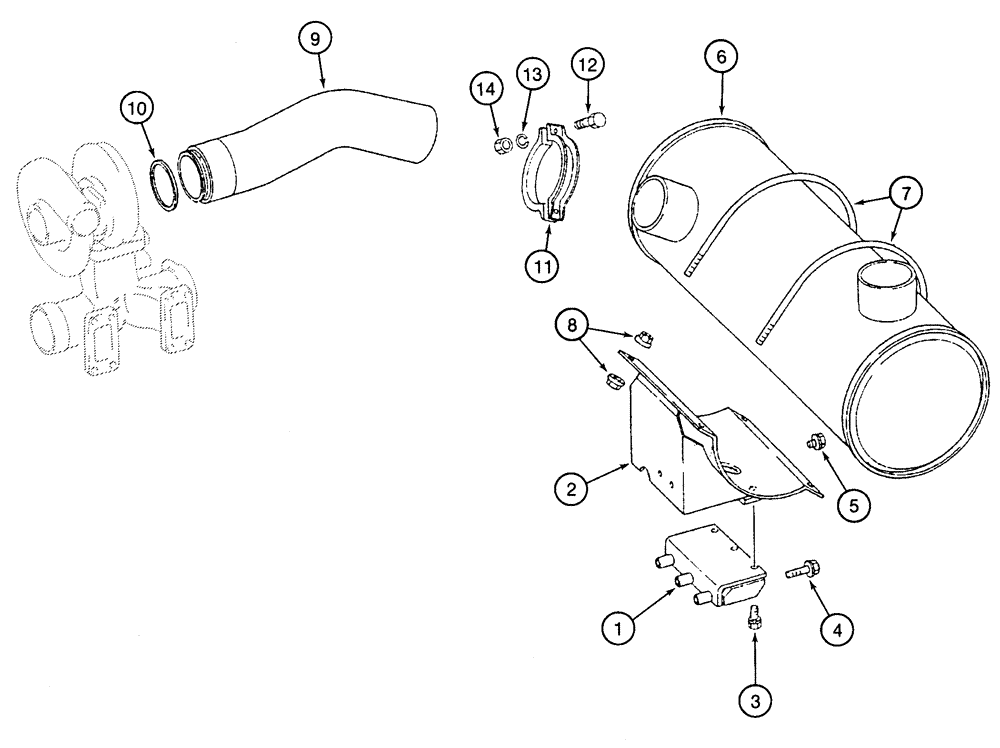 9
10
14
13
12
6
7
11
8
2
5
1
4
3