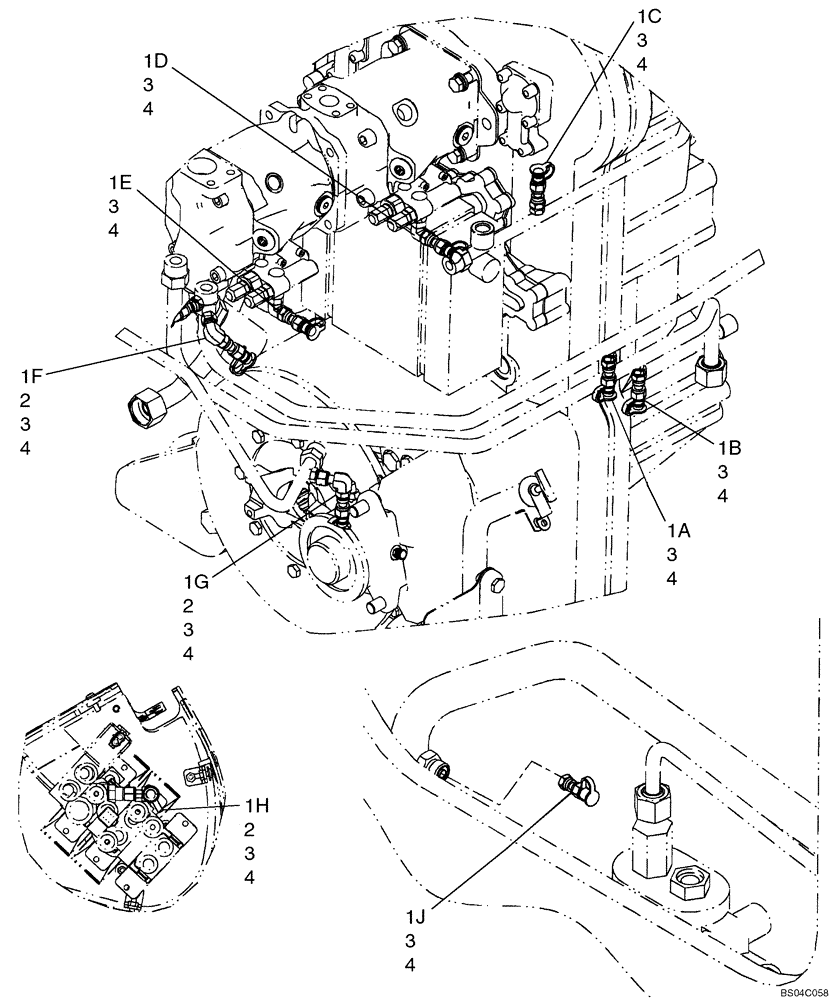 1D
3
4

1C
3
4

1E
3
4

1F
2
3
4

1B
3
4

1A
3
4

1G
2
3
4

1H
2
3
4

1J
3
4

BS04C058