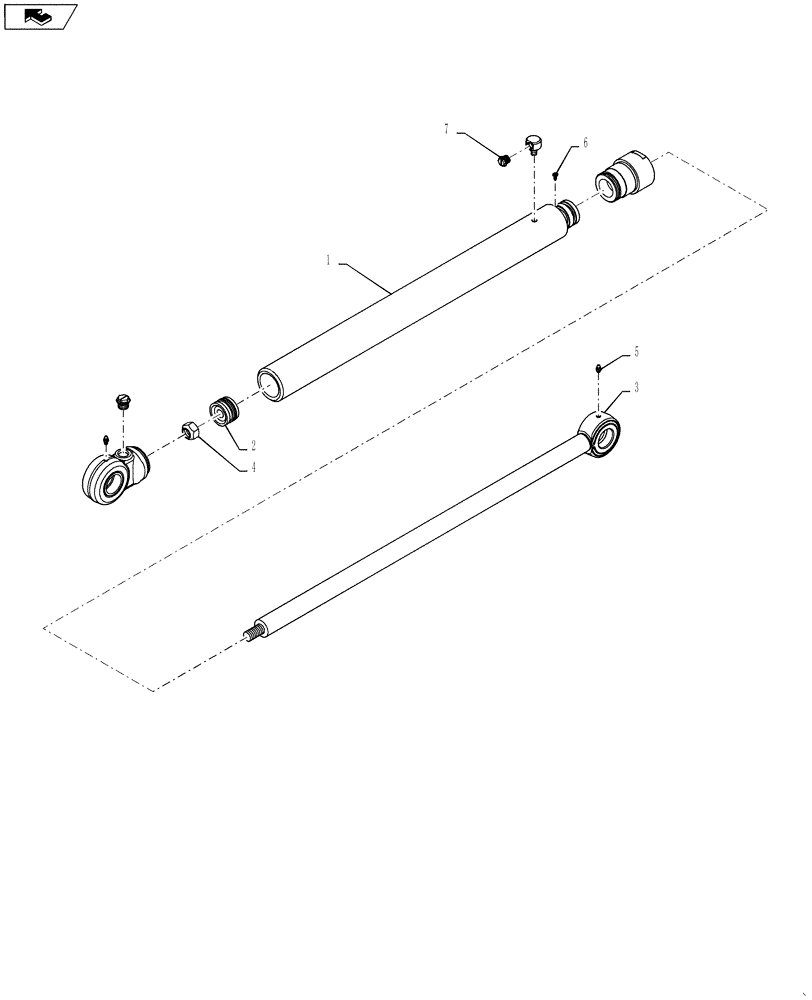 7
6
1
5
3
2
4