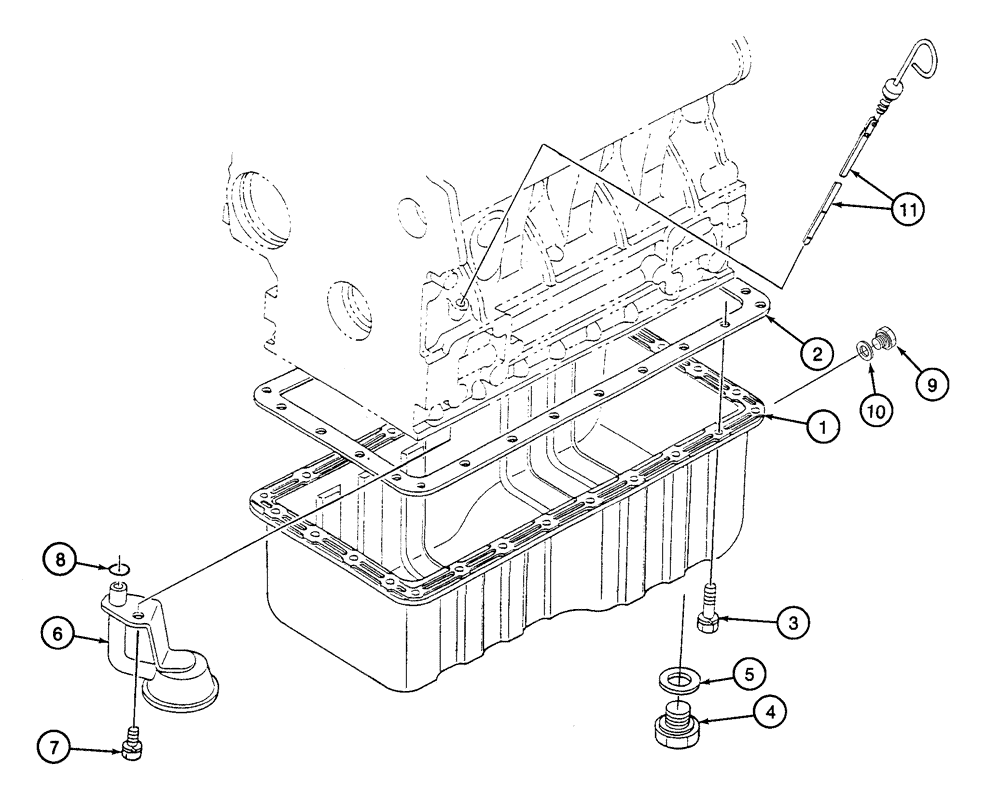 11
2
9
10
1
8
6
3
5
4
7