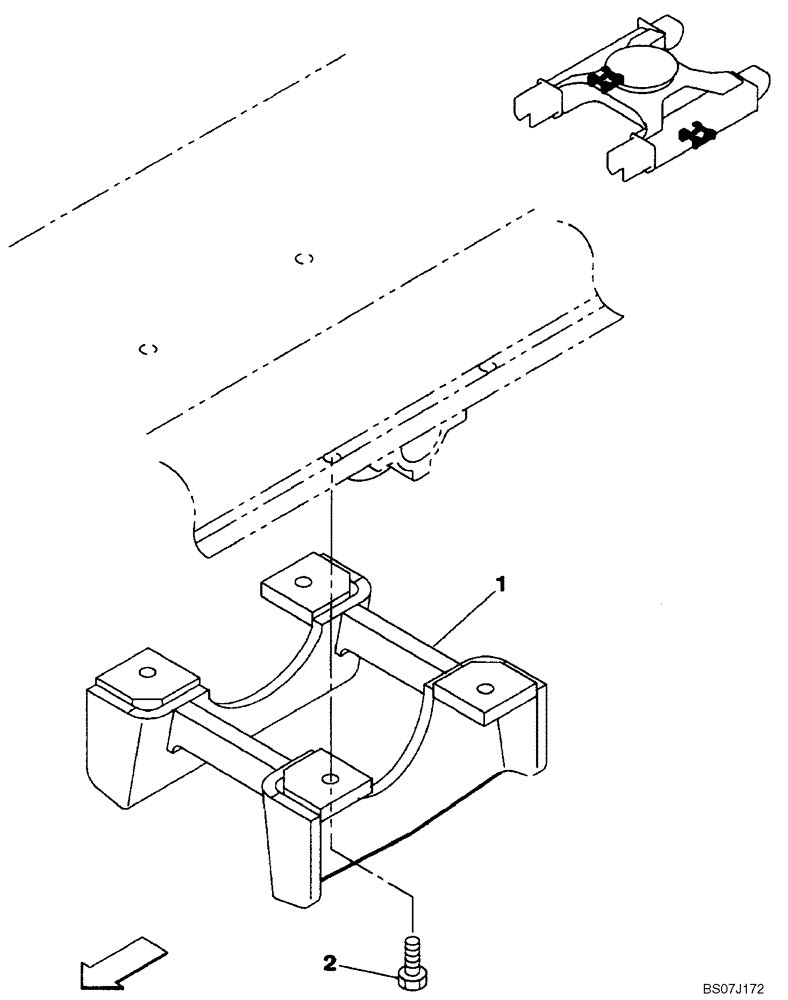 1

2

BS07J172