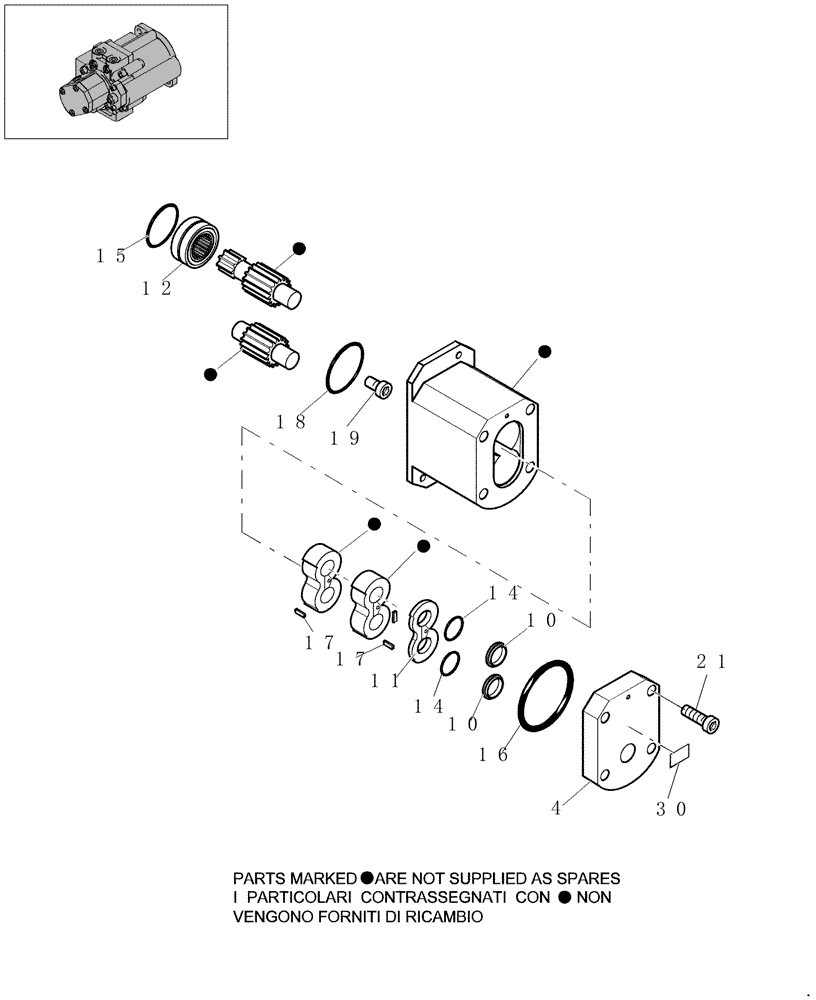 15
12
18
19
14
10
17
17
11
14
10
16
21
4
30

PARTS MARKED ● ARE NOT SUPPLIED AS SPARES
I PARTICOLARI CONTRASSEGNATI CON ● NON VENGONO FORNITI DI RICAMBIO