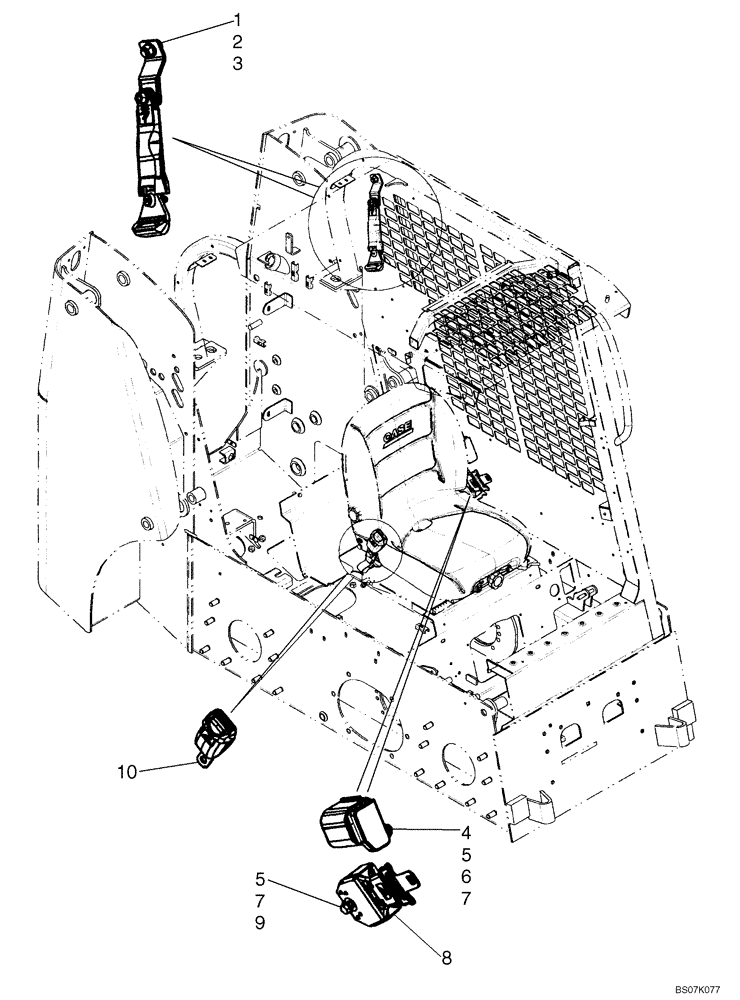 1
2
3

CASE

10

4
5
6
7

5
7
9

8

BS07K077