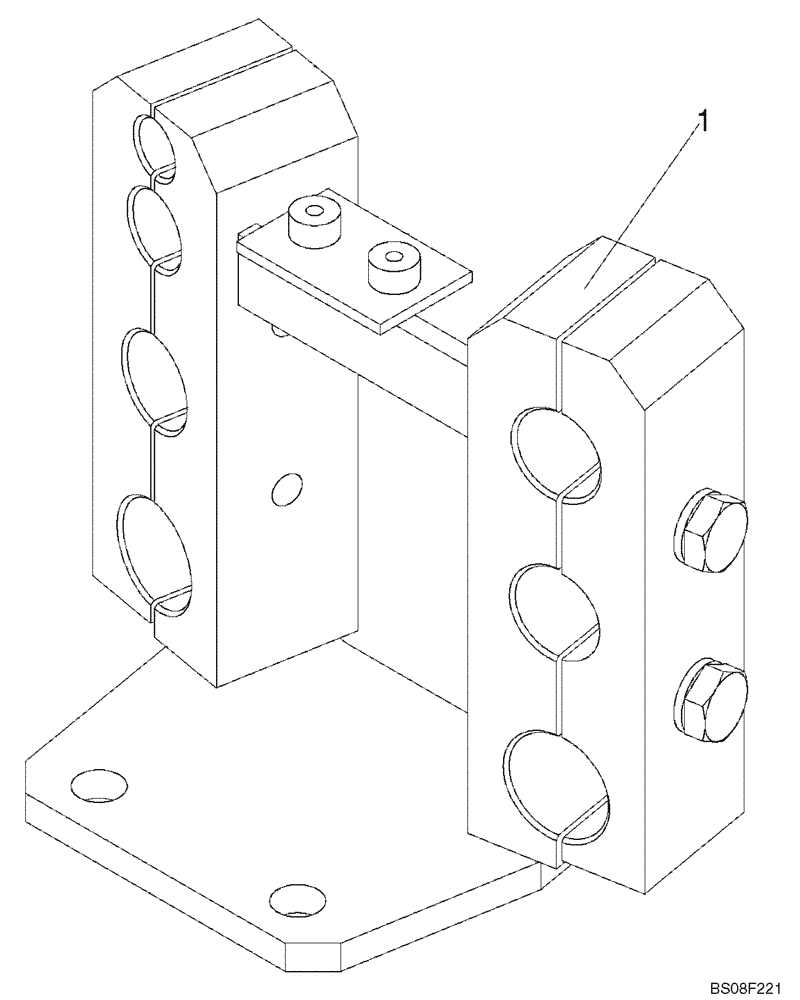 1

BS08F221