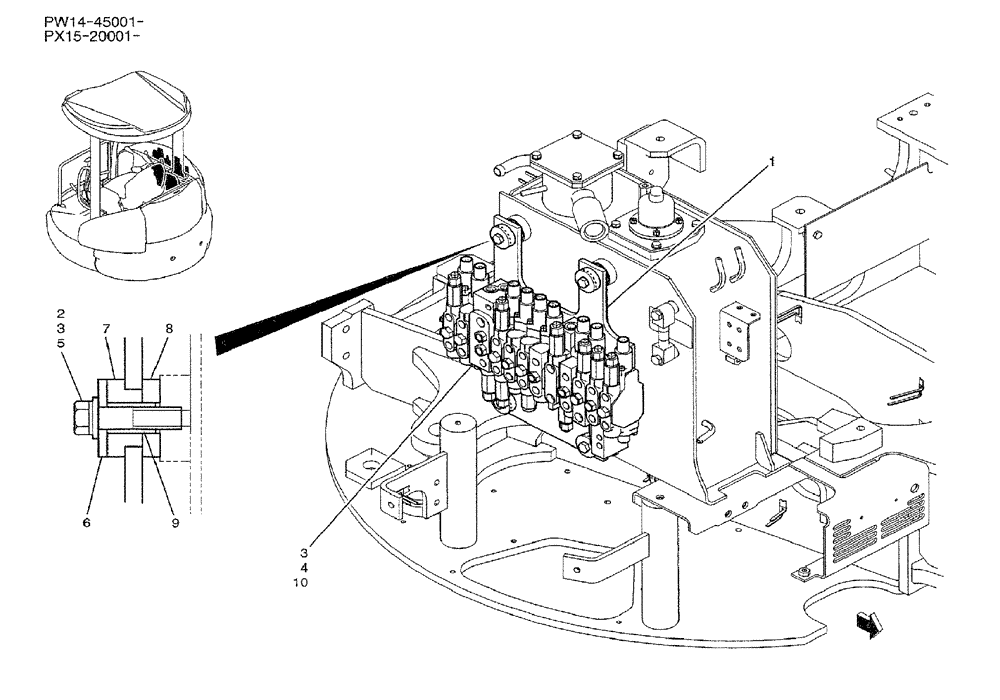 PW14-45001-
PX15-20001-

1

2
3
5

7

8

6

9

3
4
10