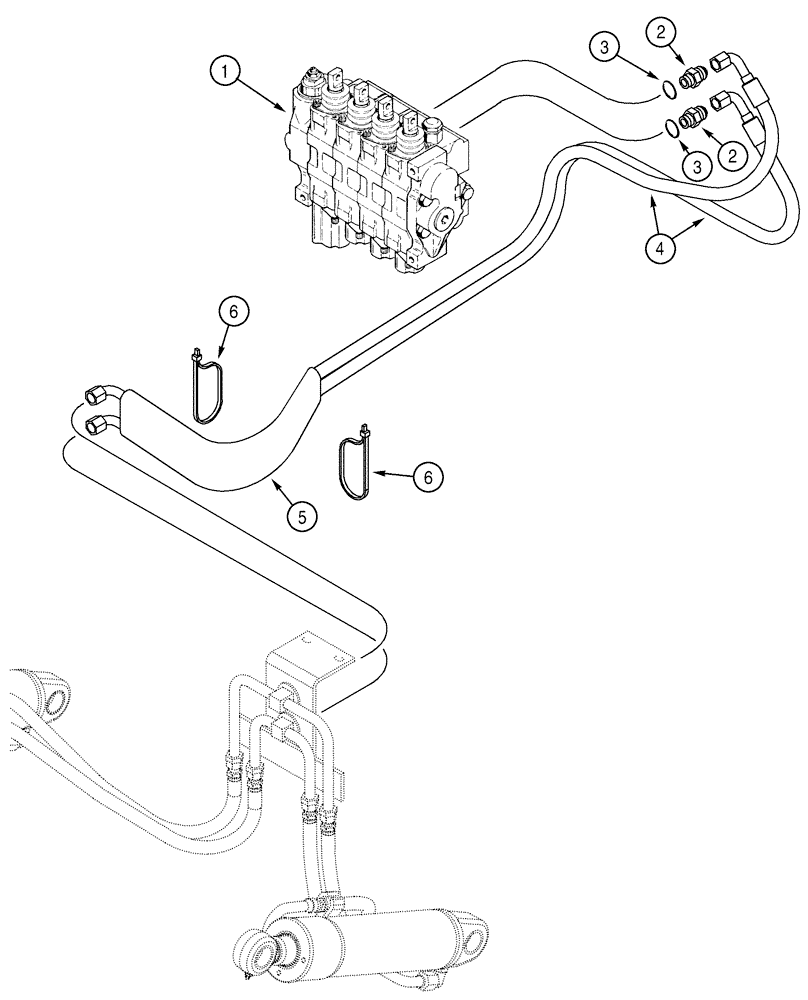 1
3
2
3
2
4
6
6
5